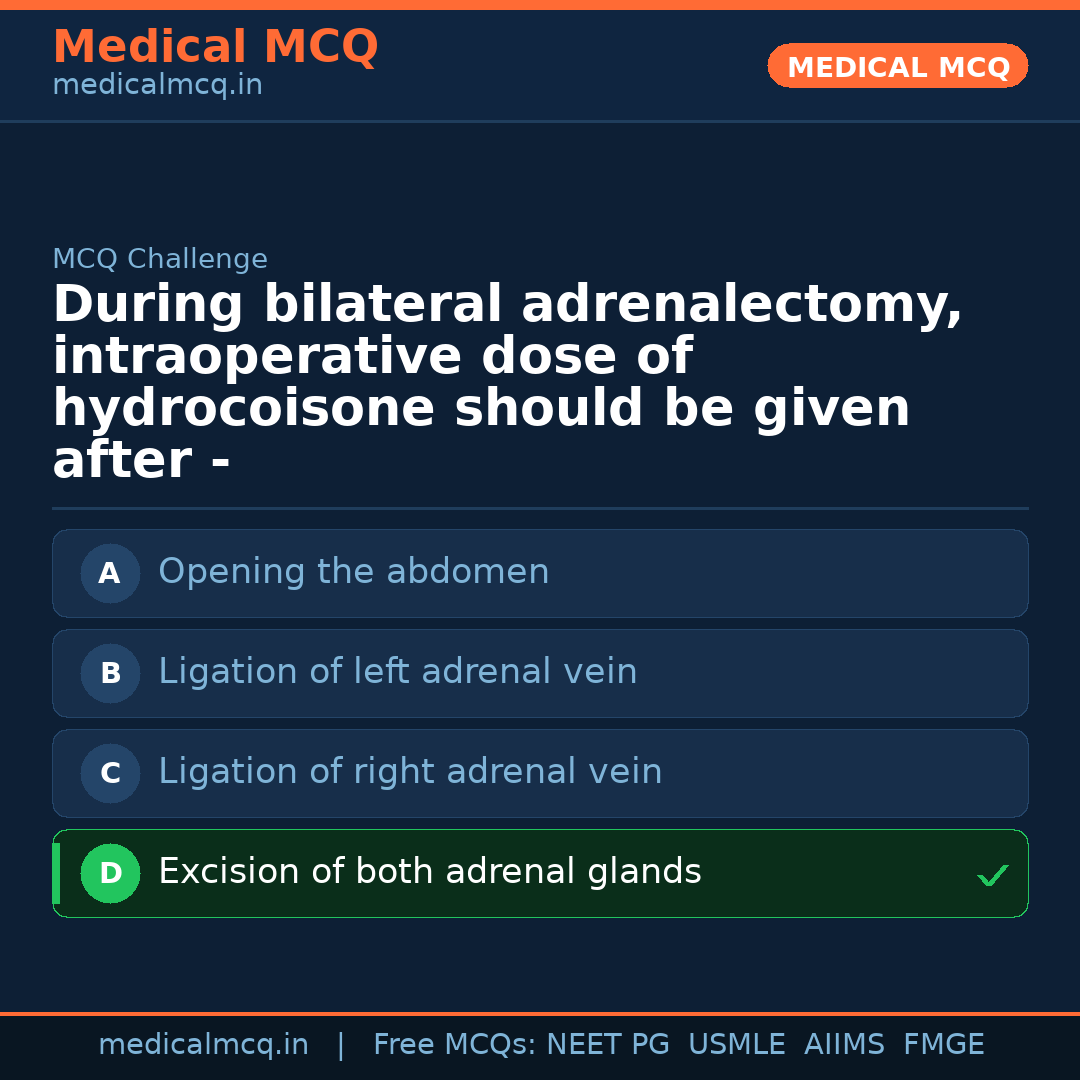 Medical MCQ
medicalmcq.in

MEDICAL MCQ

MCQ Challenge

During bilateral adrenalectomy, intraoperative dose of hydrocoisone should be given after -

A Opening the abdomen

B Ligation of left adrenal vein

C Ligation of right adrenal vein

D Excision of both adrenal glands ✓

medicalmcq.in | Free MCQs: NEET PG USMLE AIIMS FMGE