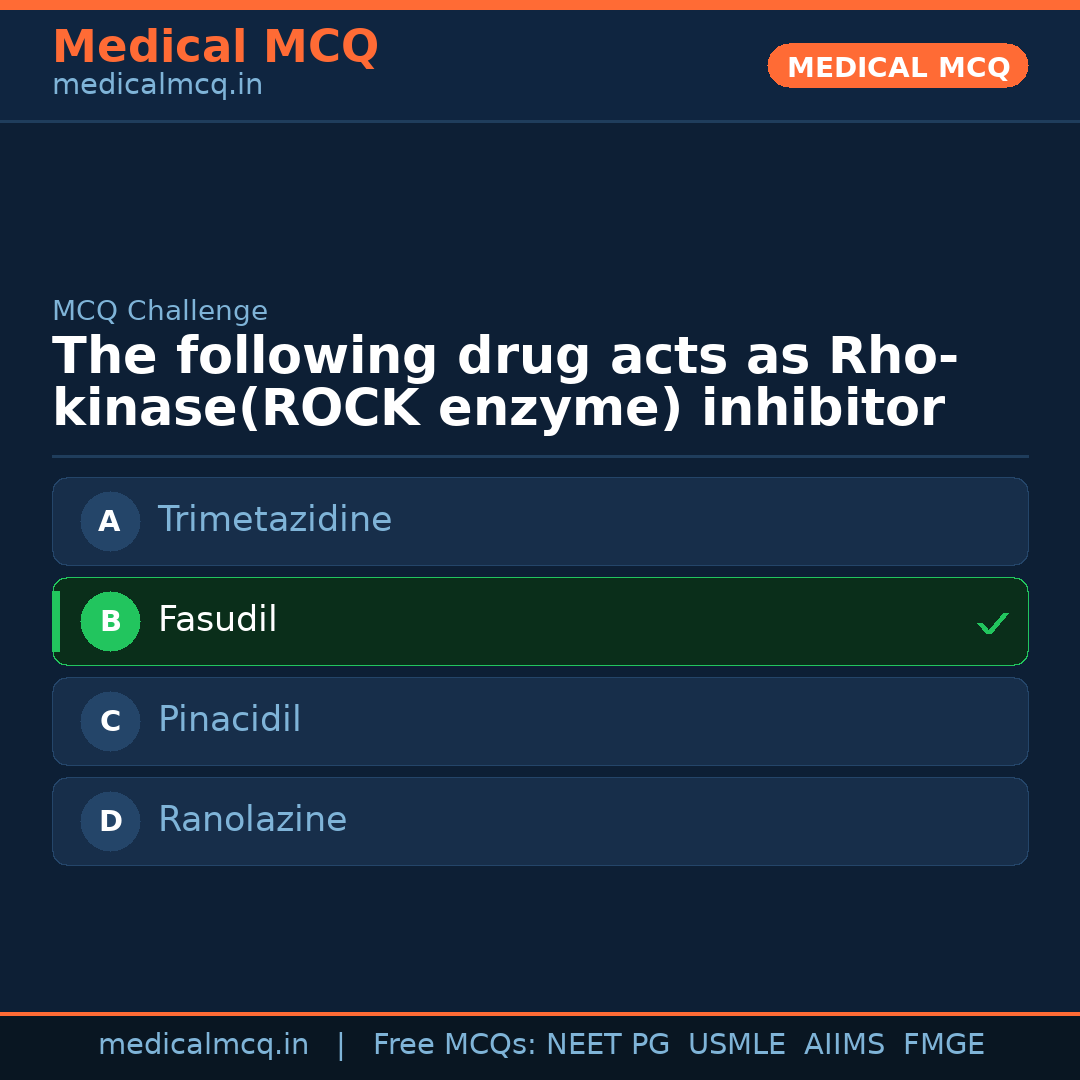 Medical MCQ
medicalmcq.in

MEDICAL MCQ

MCQ Challenge

The following drug acts as Rho-kinase(ROCK enzyme) inhibitor

A Trimetazidine

B Fasudil ✓

C Pinacidil

D Ranolazine

medicalmcq.in | Free MCQs: NEET PG USMLE AIIMS FMGE