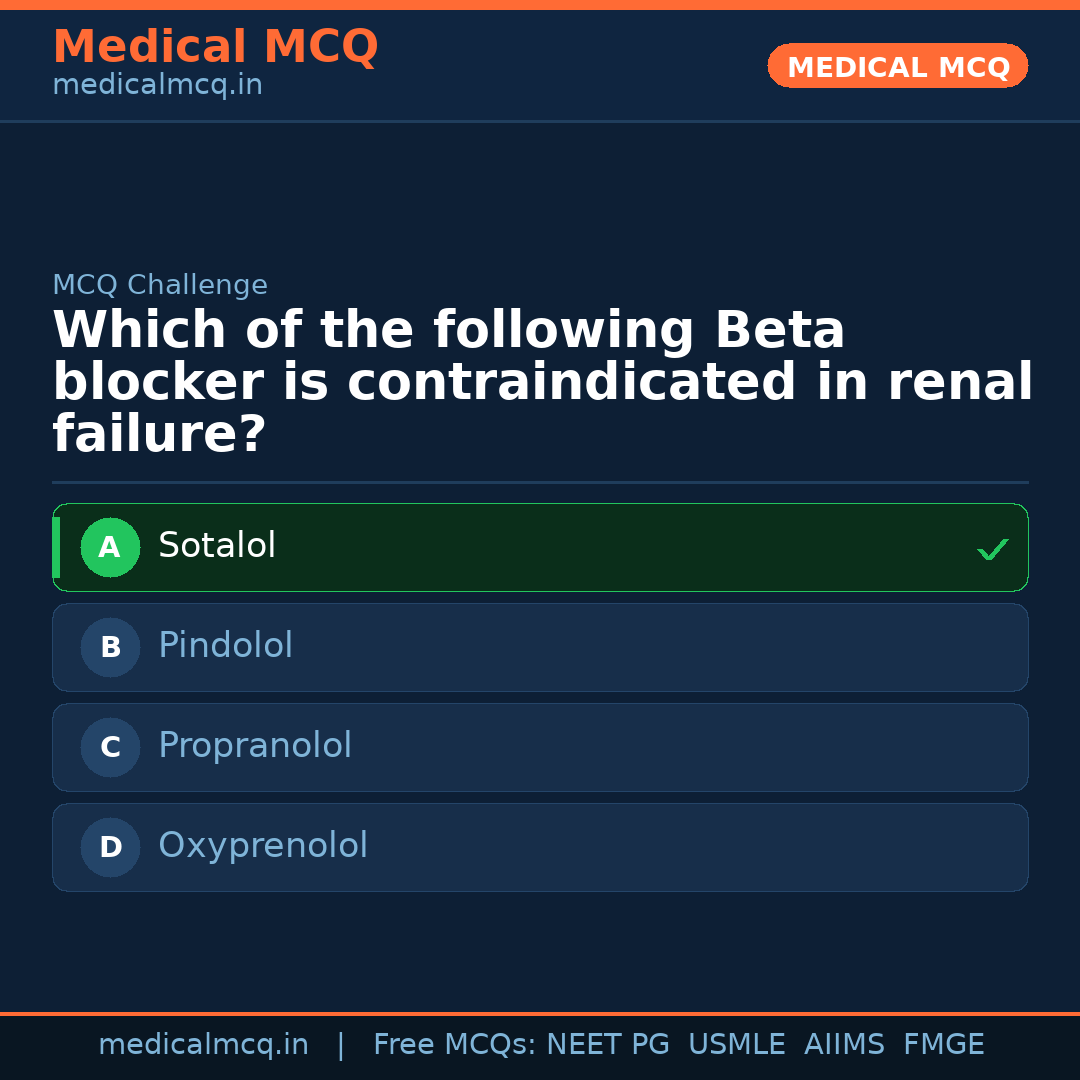 Medical MCQ
medicalmcq.in

MEDICAL MCQ

MCQ Challenge

Which of the following Beta blocker is contraindicated in renal failure?

A Sotalol ✓

B Pindolol

C Propranolol

D Oxyprenolol

medicalmcq.in | Free MCQs: NEET PG USMLE AIIMS FMGE