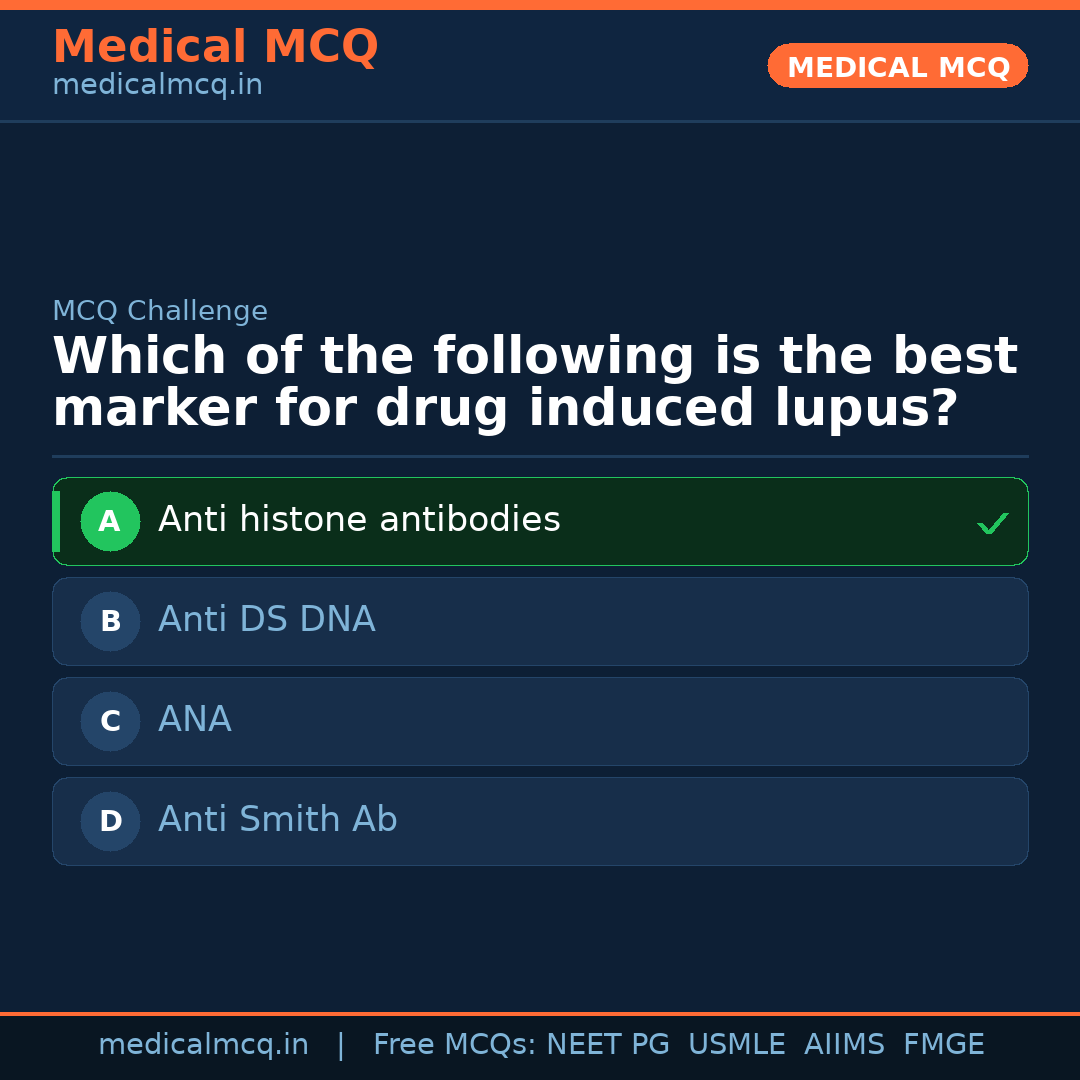 Medical MCQ
medicalmcq.in

MEDICAL MCQ

MCQ Challenge

Which of the following is the best marker for drug induced lupus?

A Anti histone antibodies ✓

B Anti DS DNA

C ANA

D Anti Smith Ab

medicalmcq.in | Free MCQs: NEET PG USMLE AIIMS FMGE