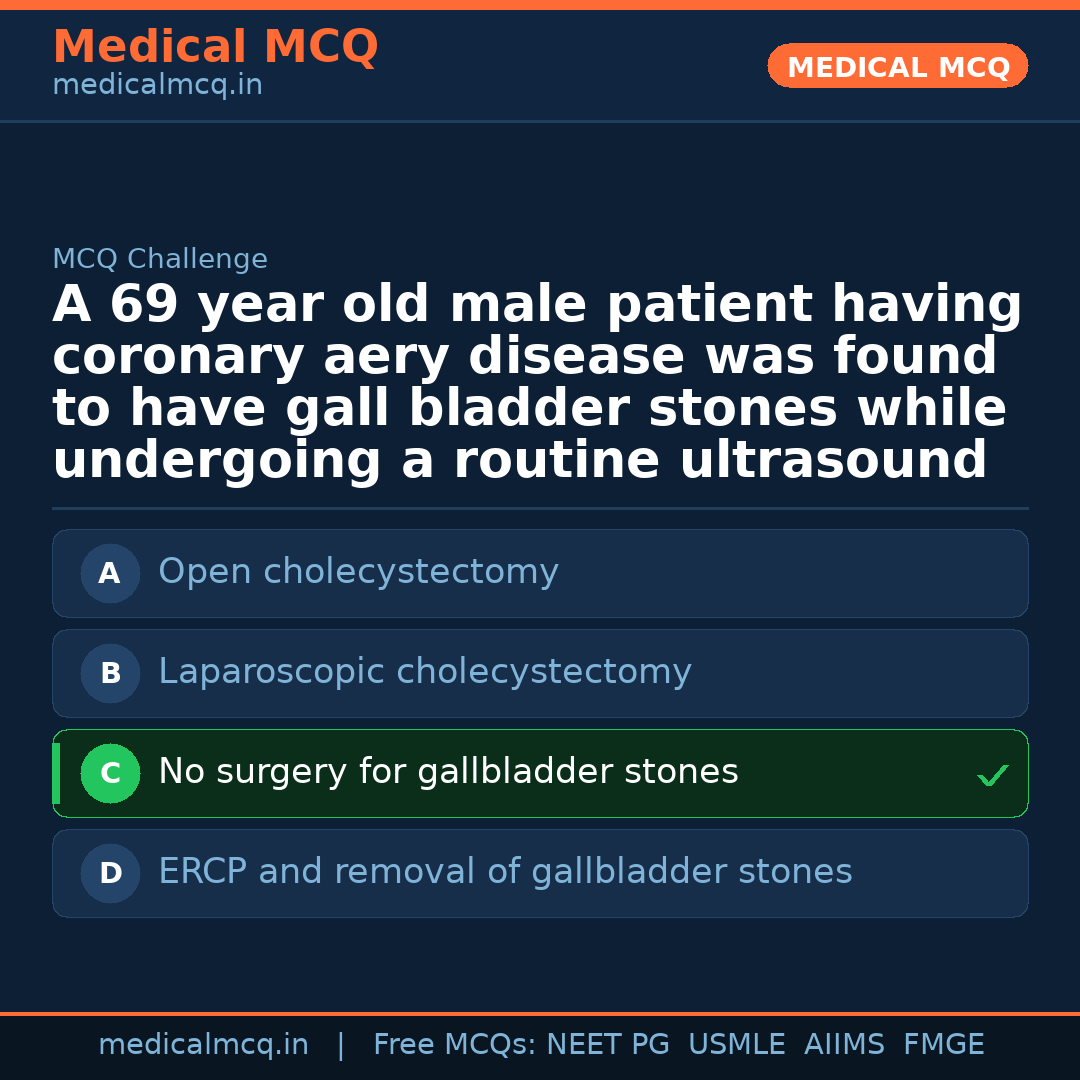 Medical MCQ
medicalmcq.in

MEDICAL MCQ

MCQ Challenge

A 69 year old male patient having coronary aery disease was found to have gall bladder stones while undergoing a routine ultrasound

A Open cholecystectomy

B Laparoscopic cholecystectomy

C No surgery for gallbladder stones ✓

D ERCP and removal of gallbladder stones

medicalmcq.in | Free MCQs: NEET PG USMLE AIIMS FMGE