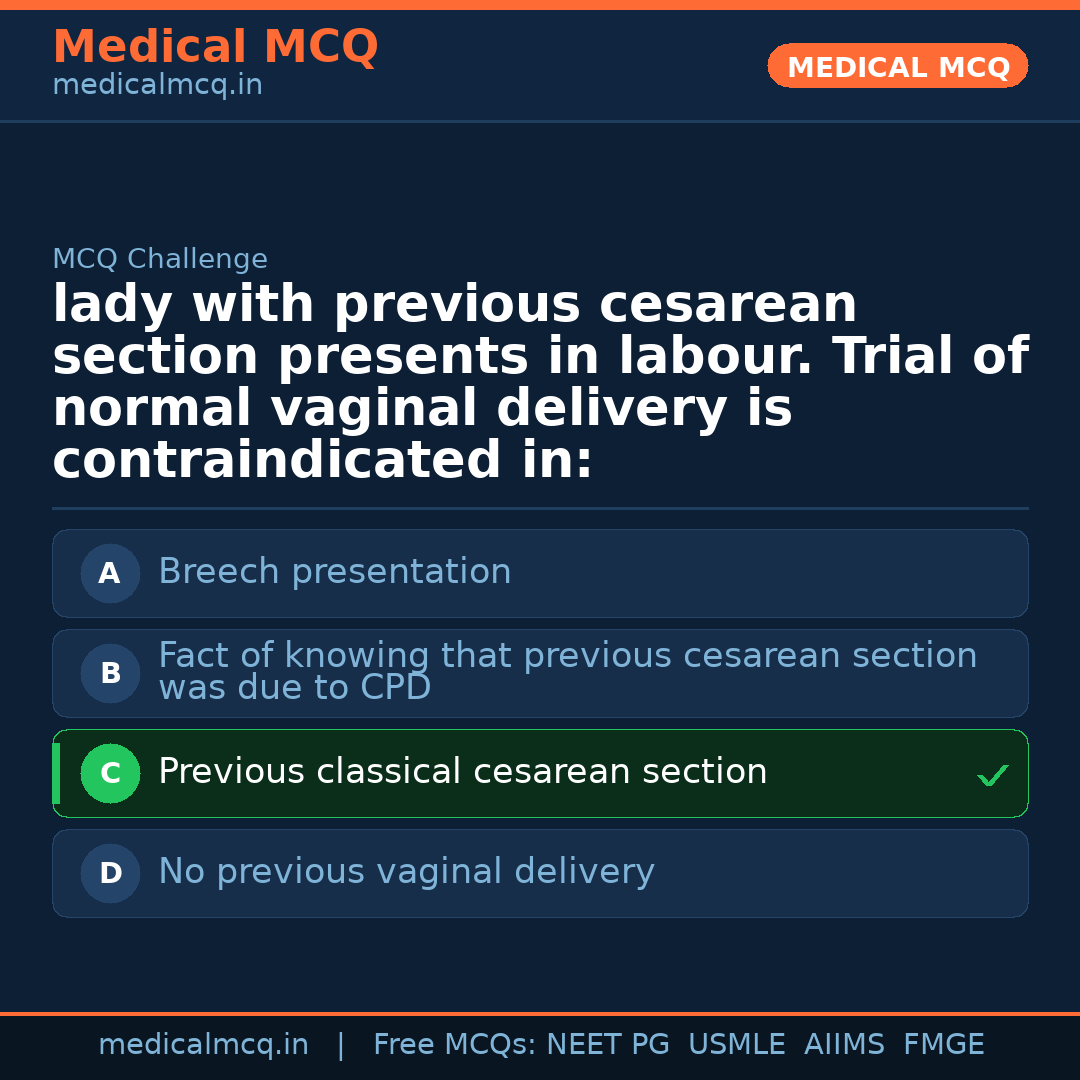 Medical MCQ
medicalmcq.in

MEDICAL MCQ

MCQ Challenge

lady with previous cesarean section presents in labour. Trial of normal vaginal delivery is contraindicated in:

A Breech presentation

B Fact of knowing that previous cesarean section was due to CPD

C Previous classical cesarean section ✓

D No previous vaginal delivery

medicalmcq.in | Free MCQs: NEET PG USMLE AIIMS FMGE