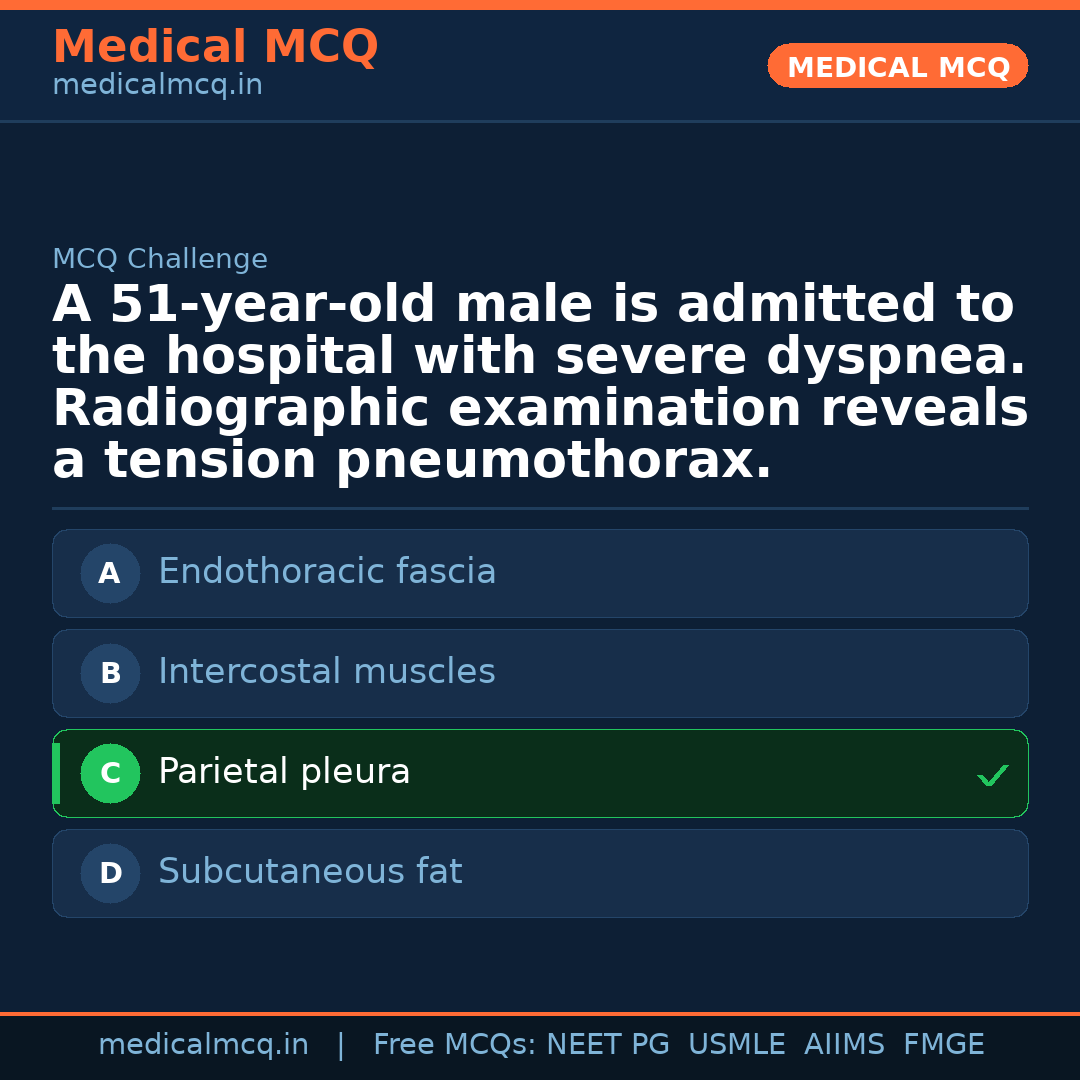 Medical MCQ
medicalmcq.in

MEDICAL MCQ

MCQ Challenge

A 51-year-old male is admitted to the hospital with severe dyspnea. Radiographic examination reveals a tension pneumothorax.

A Endothoracic fascia

B Intercostal muscles

C Parietal pleura ✓

D Subcutaneous fat

medicalmcq.in | Free MCQs: NEET PG USMLE AIIMS FMGE