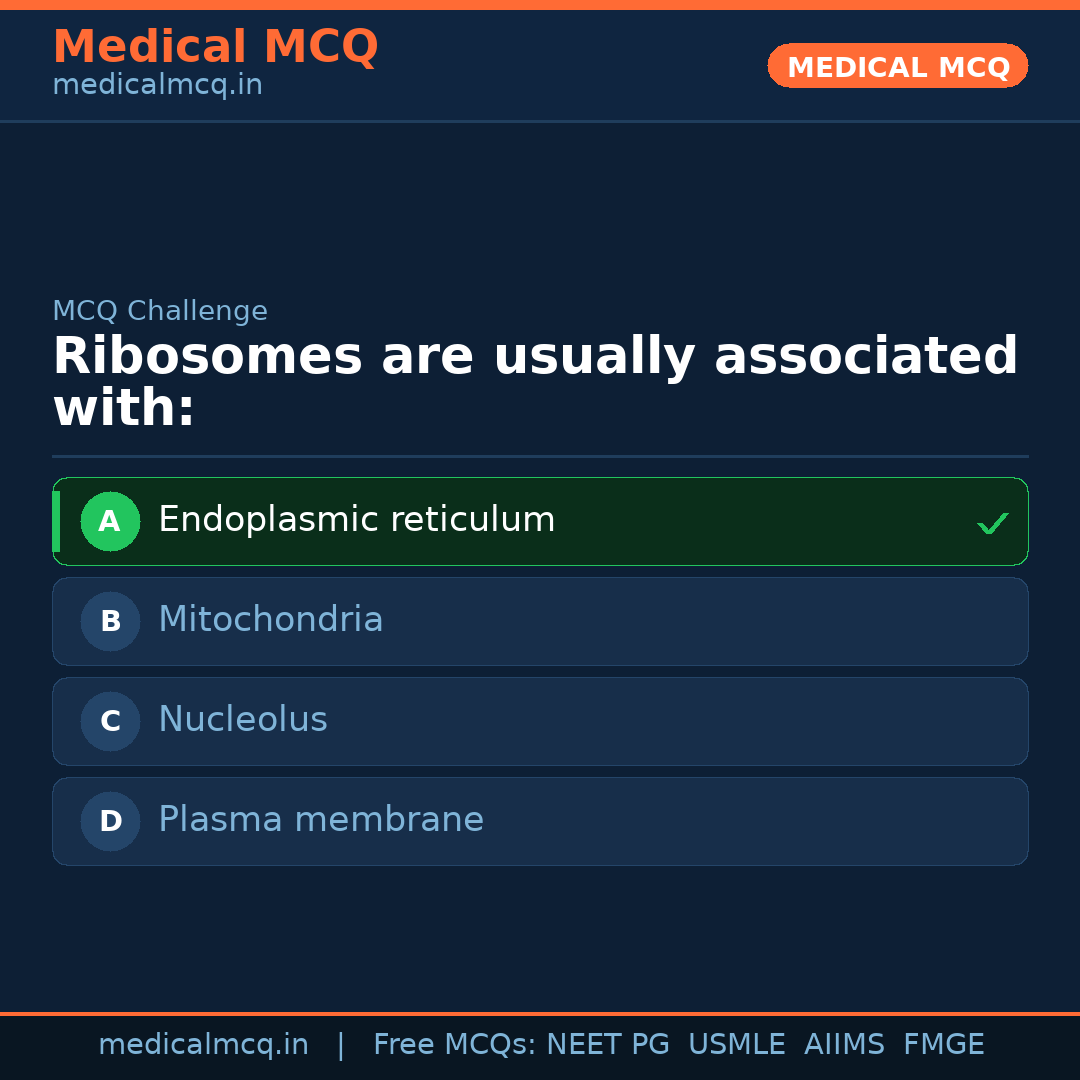 Medical MCQ
medicalmcq.in

MEDICAL MCQ

MCQ Challenge

Ribosomes are usually associated with:

A Endoplasmic reticulum ✓

B Mitochondria

C Nucleolus

D Plasma membrane

medicalmcq.in | Free MCQs: NEET PG USMLE AIIMS FMGE