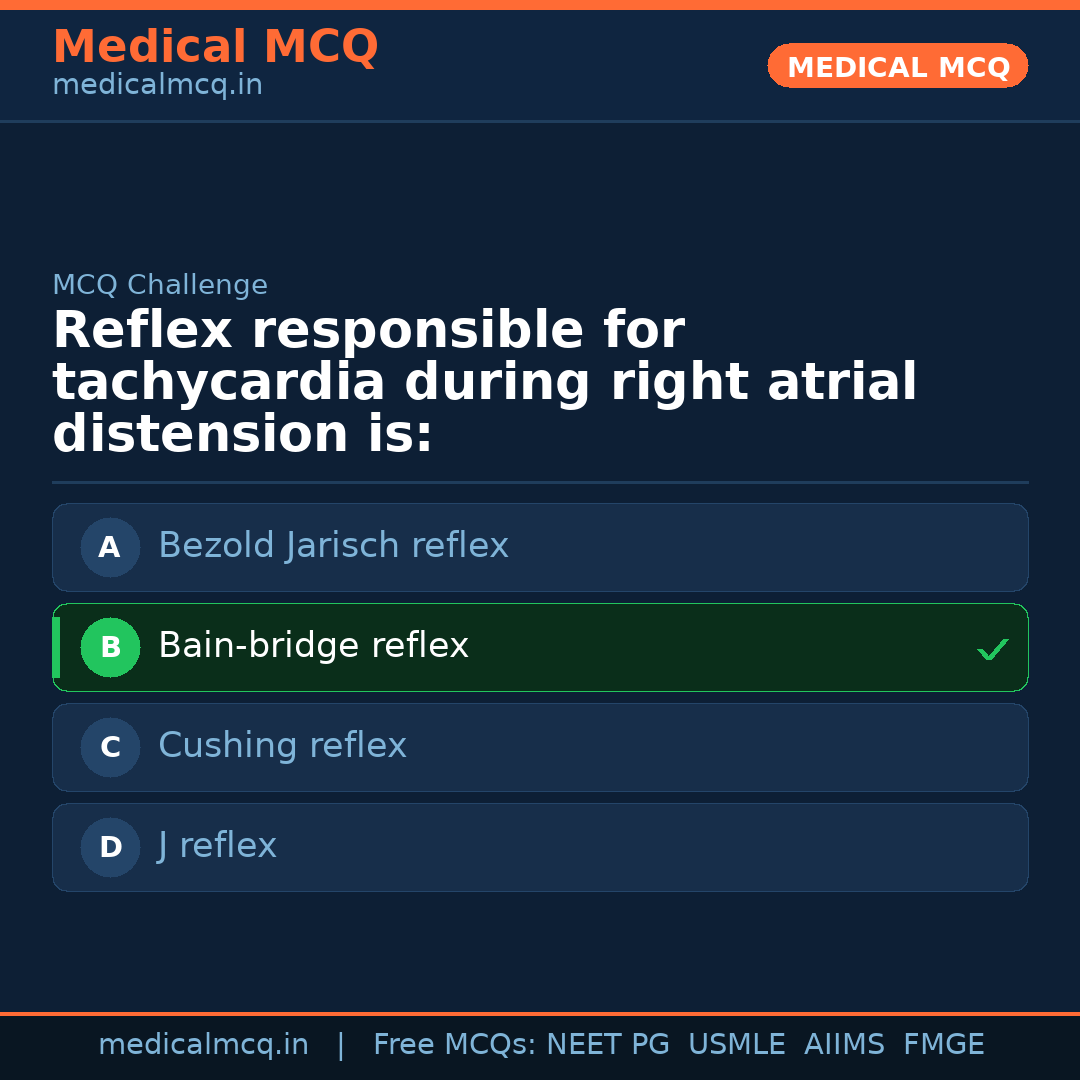 Medical MCQ
medicalmcq.in

MEDICAL MCQ

MCQ Challenge

Reflex responsible for tachycardia during right atrial distension is:

A Bezold Jarisch reflex

B Bain-bridge reflex ✓

C Cushing reflex

D J reflex

medicalmcq.in | Free MCQs: NEET PG USMLE AIIMS FMGE