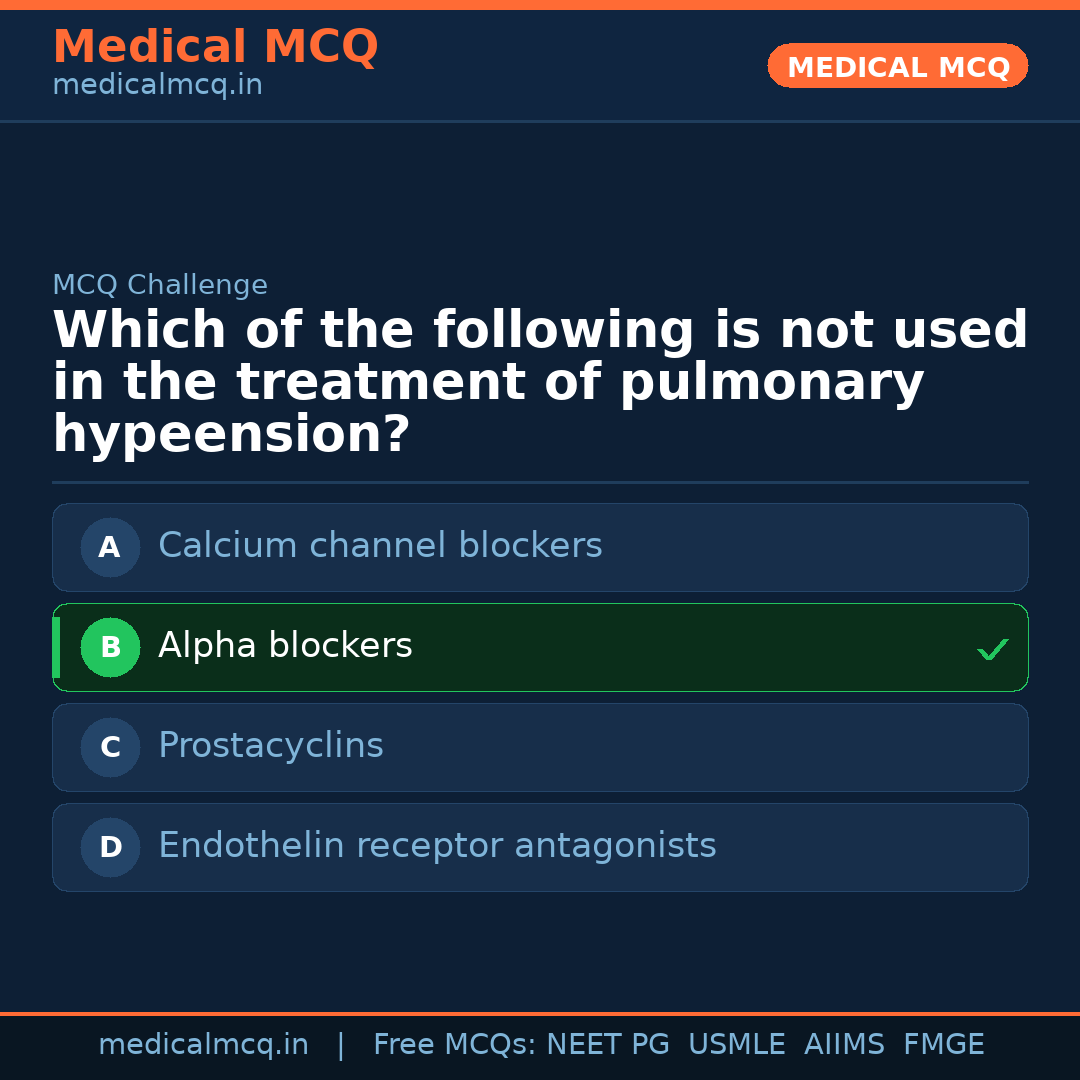 Medical MCQ
medicalmcq.in

MEDICAL MCQ

MCQ Challenge

Which of the following is not used in the treatment of pulmonary hypeension?

A Calcium channel blockers

B Alpha blockers ✓

C Prostacyclins

D Endothelin receptor antagonists

medicalmcq.in | Free MCQs: NEET PG USMLE AIIMS FMGE