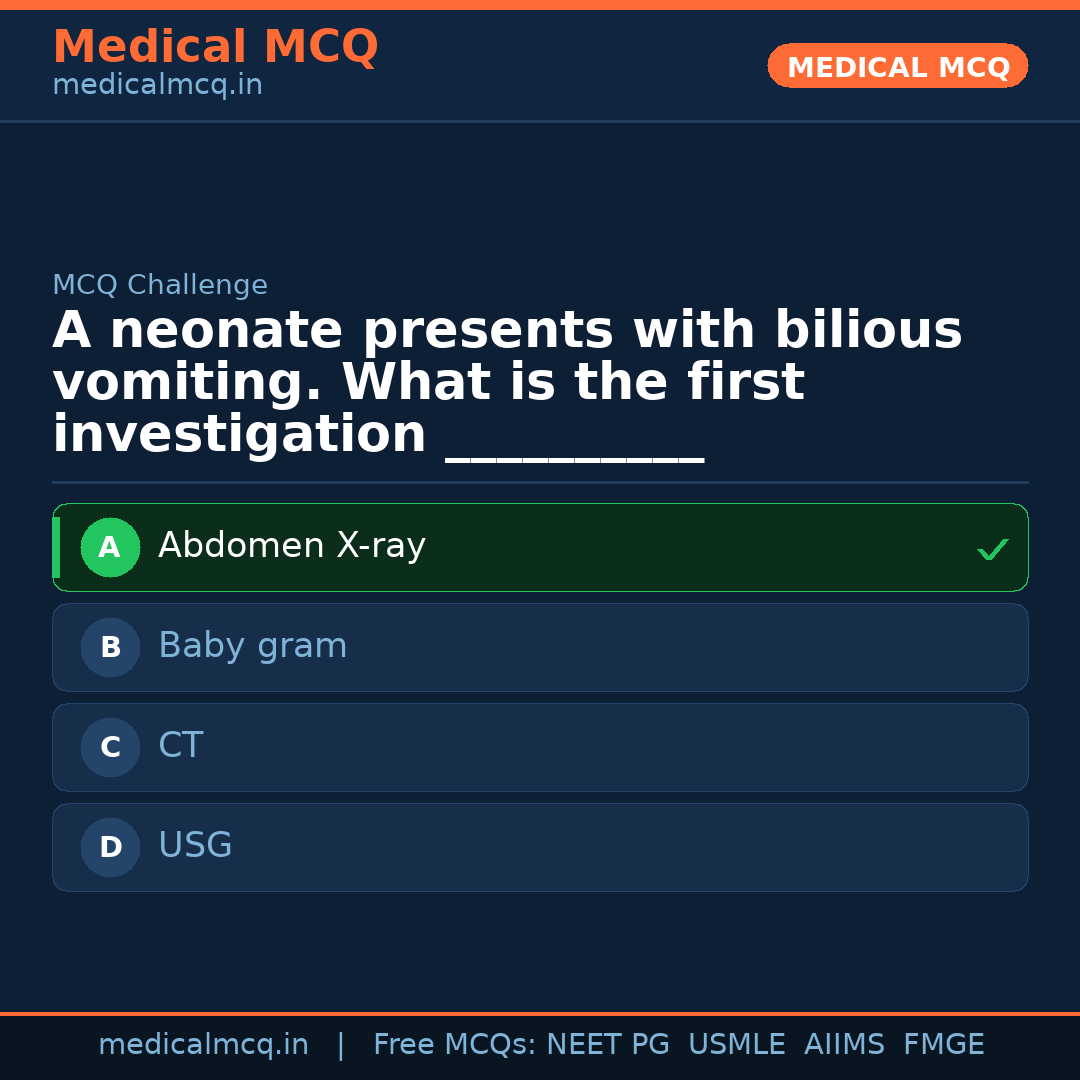 Medical MCQ
medicalmcq.in

MEDICAL MCQ

MCQ Challenge

A neonate presents with bilious vomiting. What is the first investigation ____

A Abdomen X-ray ✓

B Baby gram

C CT

D USG

medicalmcq.in | Free MCQs: NEET PG USMLE AIIMS FMGE