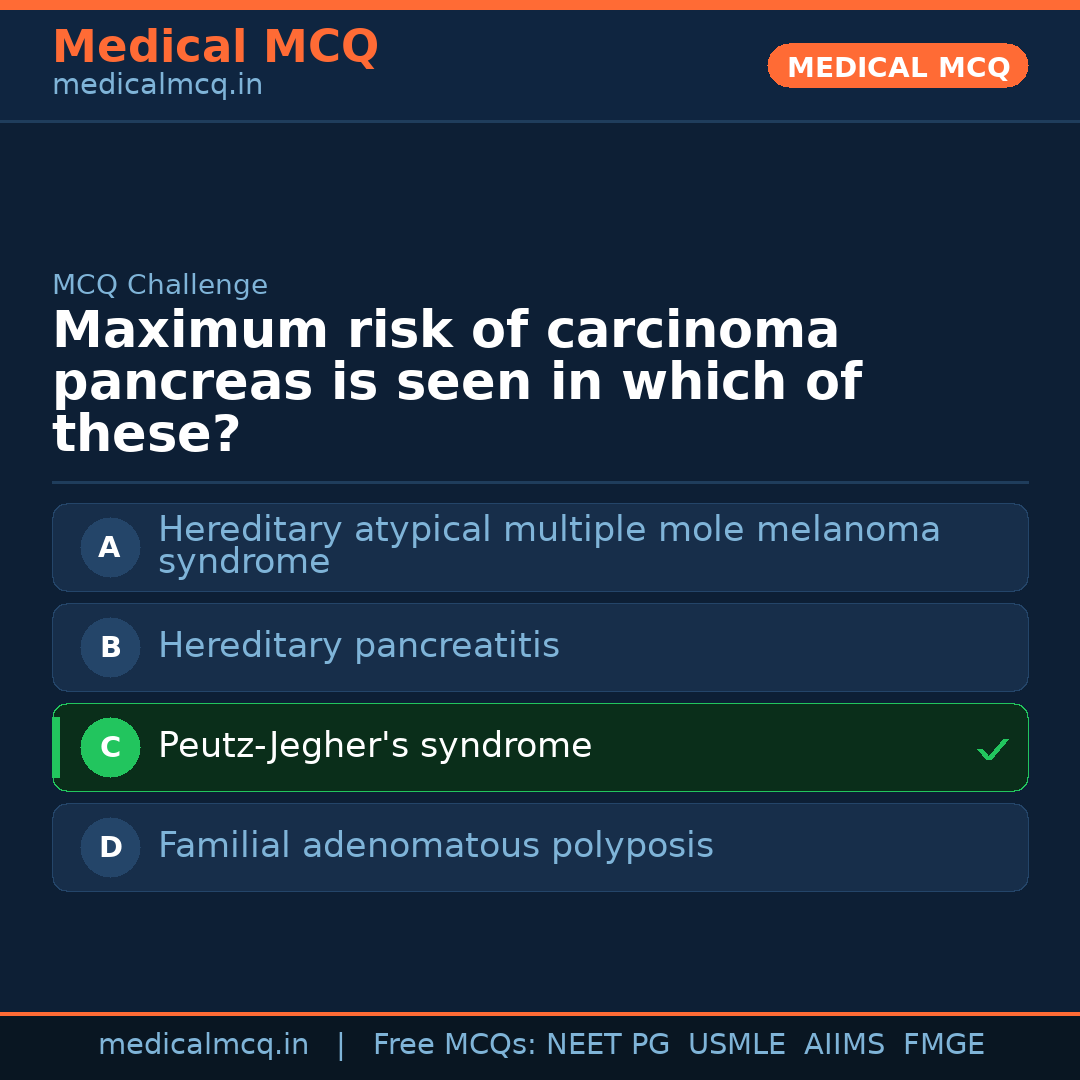 Medical MCQ
medicalmcq.in

MEDICAL MCQ

MCQ Challenge

Maximum risk of carcinoma pancreas is seen in which of these?

A Hereditary atypical multiple mole melanoma syndrome

B Hereditary pancreatitis

C Peutz-Jegher's syndrome ✓

D Familial adenomatous polyposis

medicalmcq.in | Free MCQs: NEET PG USMLE AIIMS FMGE