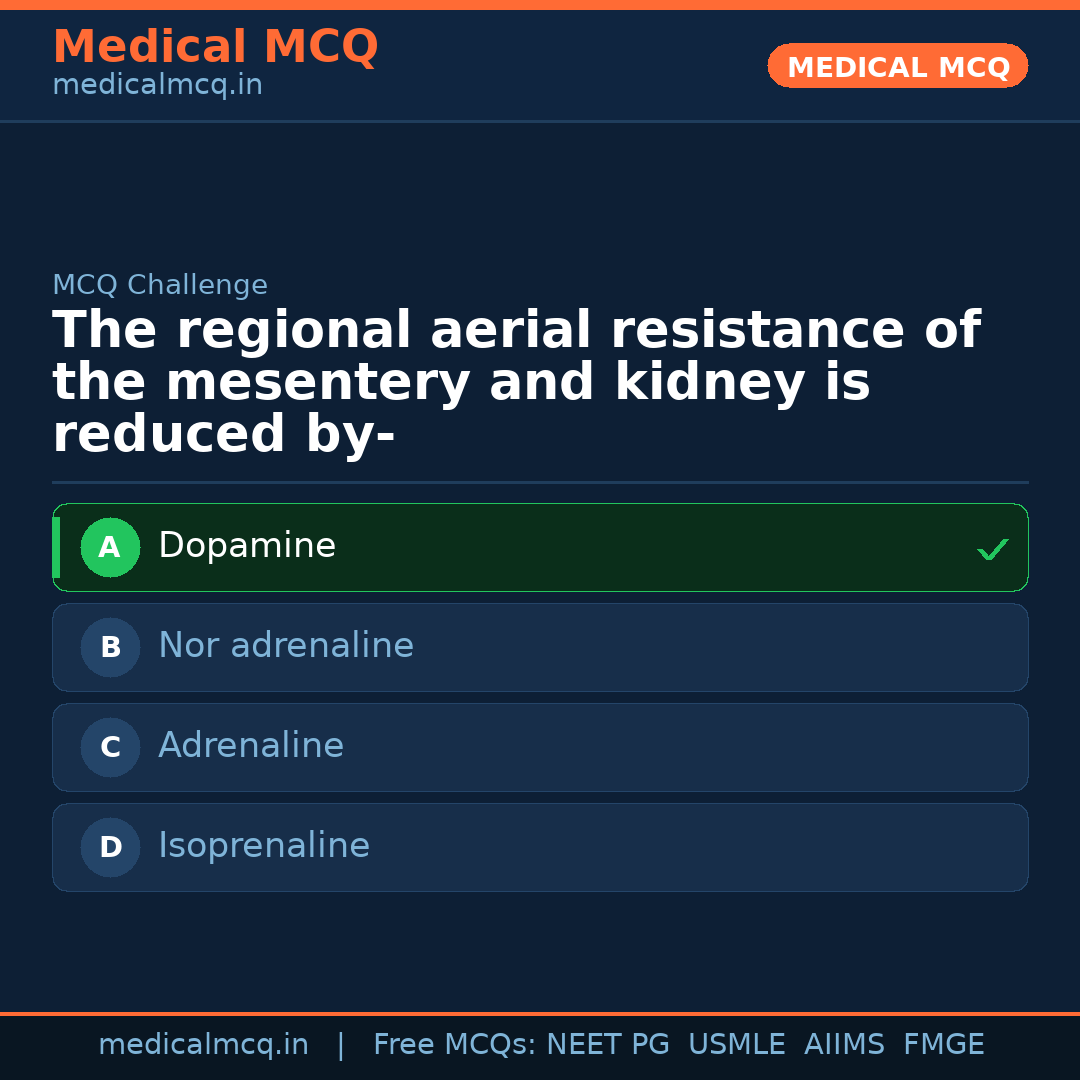 Medical MCQ
medicalmcq.in

MEDICAL MCQ

MCQ Challenge

The regional aerial resistance of the mesentery and kidney is reduced by-

A Dopamine ✓

B Nor adrenaline

C Adrenaline

D Isoprenaline

medicalmcq.in | Free MCQs: NEET PG USMLE AIIMS FMGE