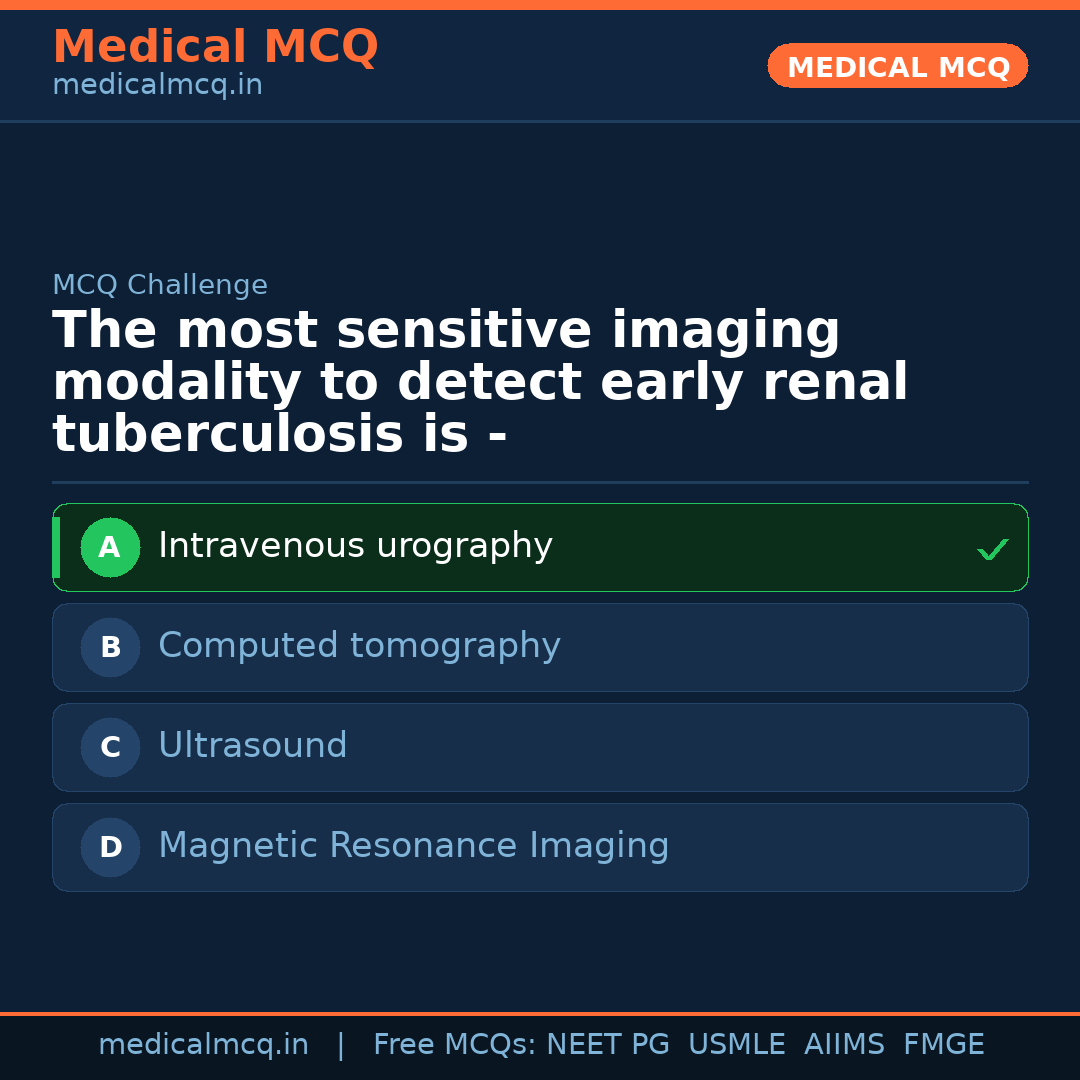 Medical MCQ
medicalmcq.in

MEDICAL MCQ

MCQ Challenge

The most sensitive imaging modality to detect early renal tuberculosis is -

A Intravenous urography ✓

B Computed tomography

C Ultrasound

D Magnetic Resonance Imaging

medicalmcq.in | Free MCQs: NEET PG USMLE AIIMS FMGE