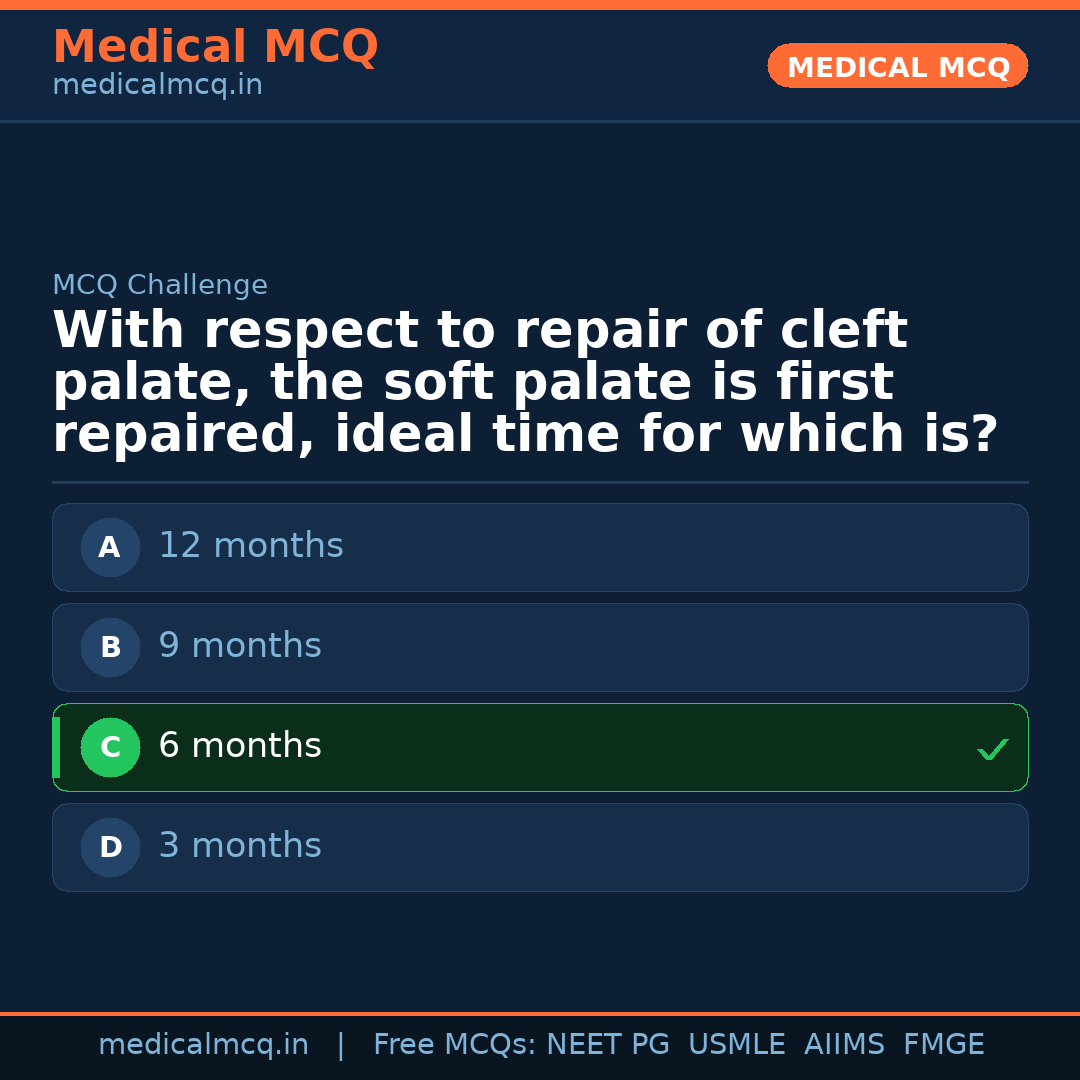 Medical MCQ
medicalmcq.in

MEDICAL MCQ

MCQ Challenge

With respect to repair of cleft palate, the soft palate is first repaired, ideal time for which is?

A 12 months

B 9 months

C 6 months ✓

D 3 months

medicalmcq.in | Free MCQs: NEET PG USMLE AIIMS FMGE