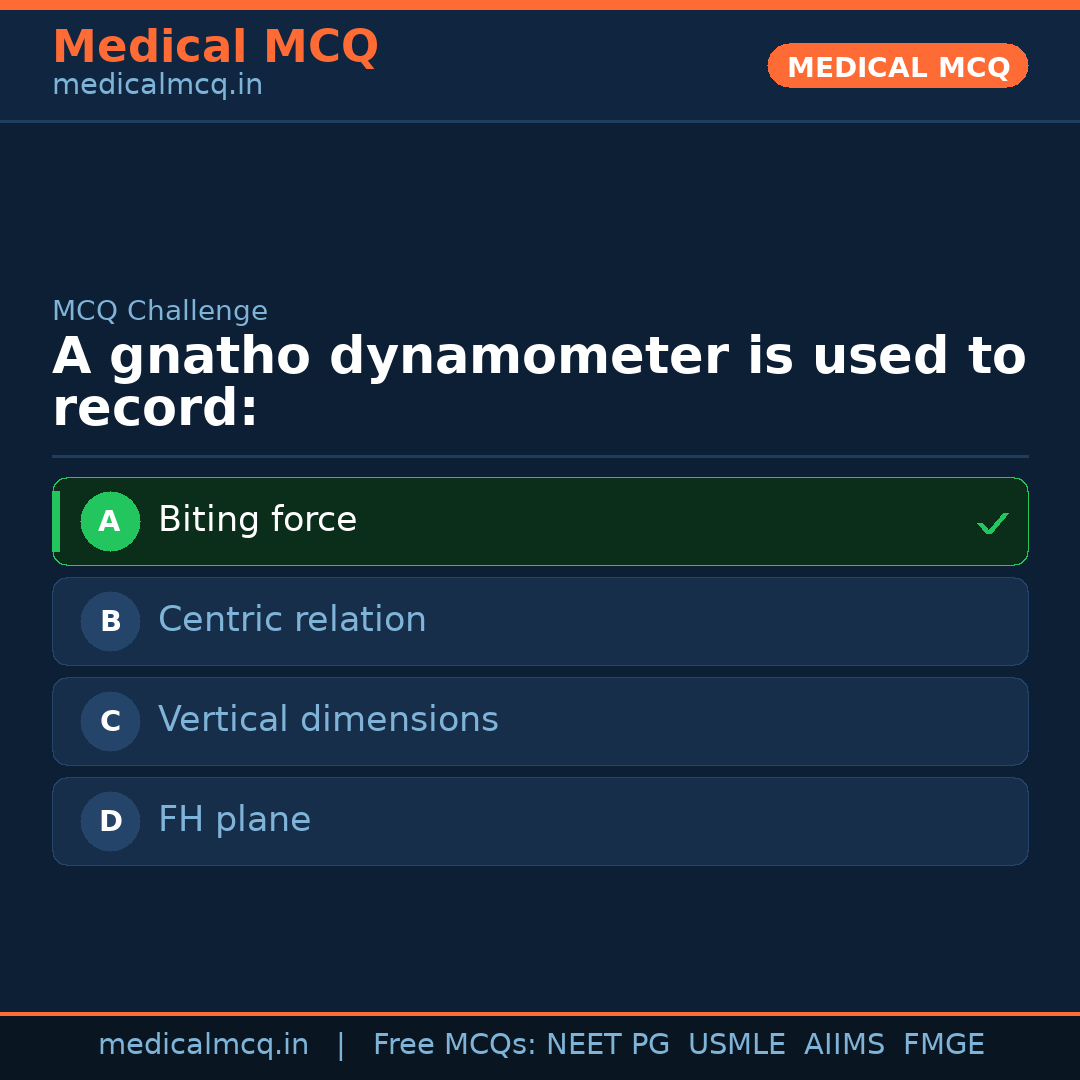 Medical MCQ
medicalmcq.in

MEDICAL MCQ

MCQ Challenge

A gnatho dynamometer is used to record:

A Biting force ✓

B Centric relation

C Vertical dimensions

D FH plane

medicalmcq.in | Free MCQs: NEET PG USMLE AIIMS FMGE