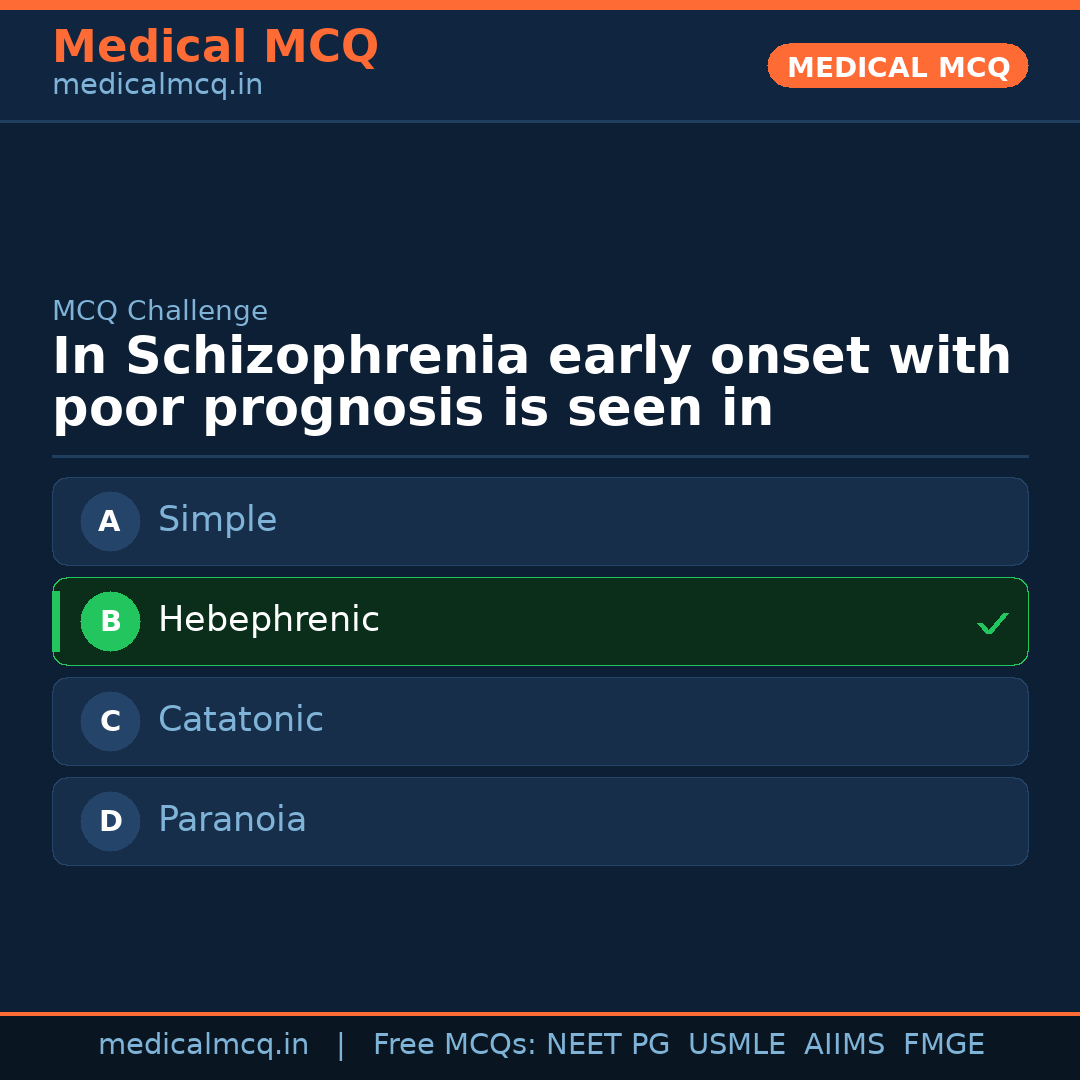 Medical MCQ
medicalmcq.in

MEDICAL MCQ

MCQ Challenge

In Schizophrenia early onset with poor prognosis is seen in

A Simple

B Hebephrenic ✓

C Catatonic

D Paranoia

medicalmcq.in | Free MCQs: NEET PG USMLE AIIMS FMGE