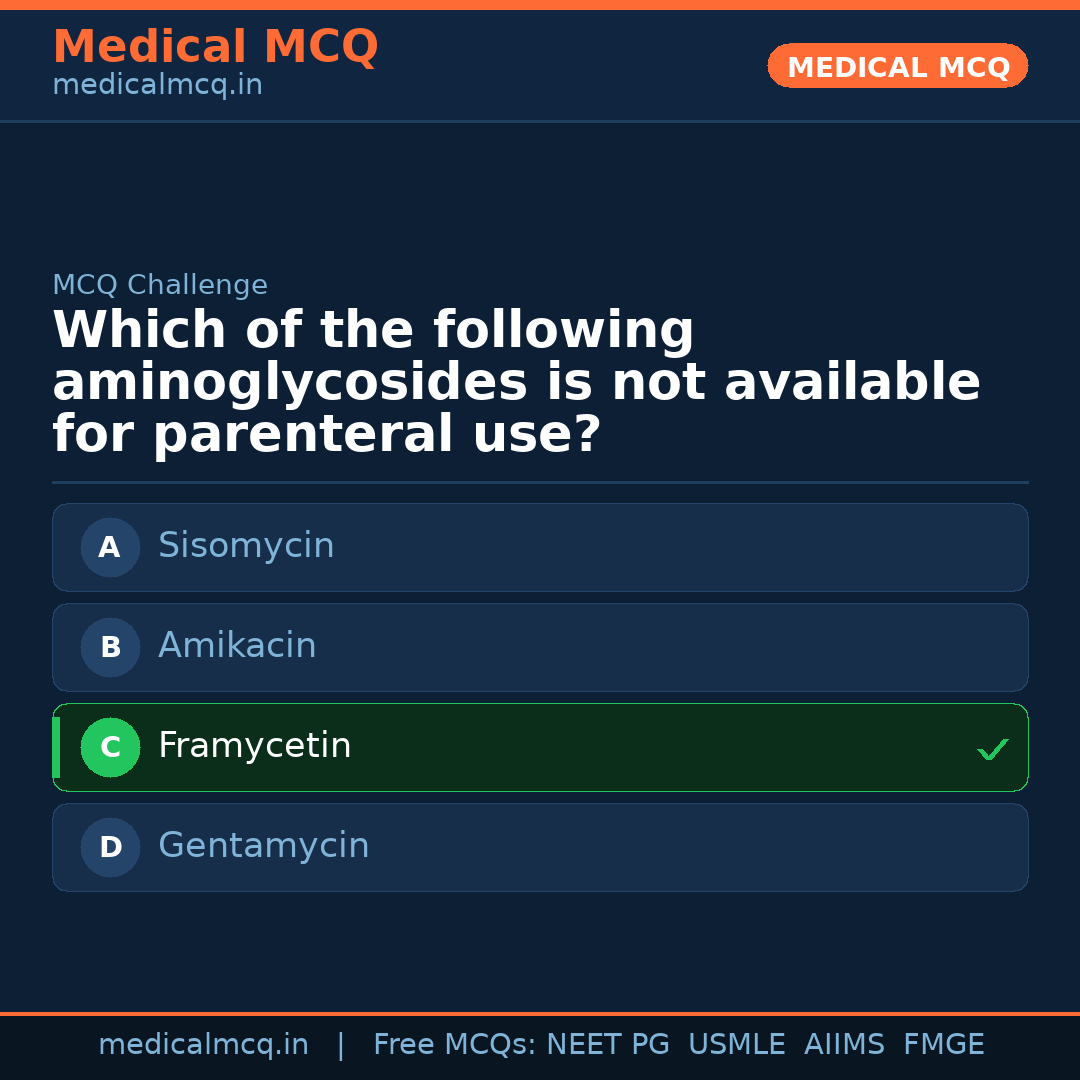 Medical MCQ
medicalmcq.in

MEDICAL MCQ

MCQ Challenge

Which of the following aminoglycosides is not available for parenteral use?

A Sisomycin

B Amikacin

C Framycetin ✓

D Gentamycin

medicalmcq.in | Free MCQs: NEET PG USMLE AIIMS FMGE