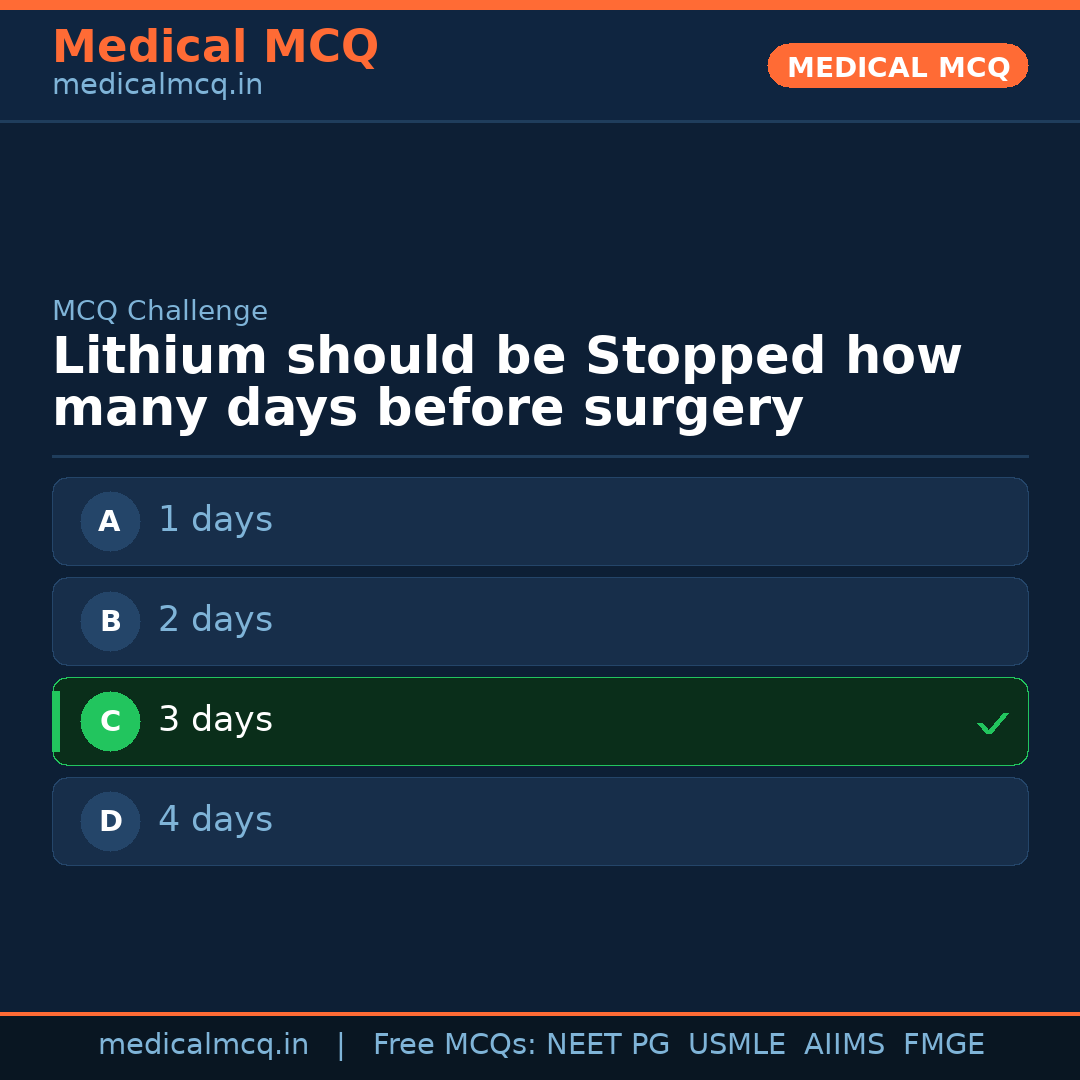 Medical MCQ
medicalmcq.in

MEDICAL MCQ

MCQ Challenge

Lithium should be Stopped how many days before surgery

A 1 days

B 2 days

C 3 days ✓

D 4 days

medicalmcq.in | Free MCQs: NEET PG USMLE AIIMS FMGE