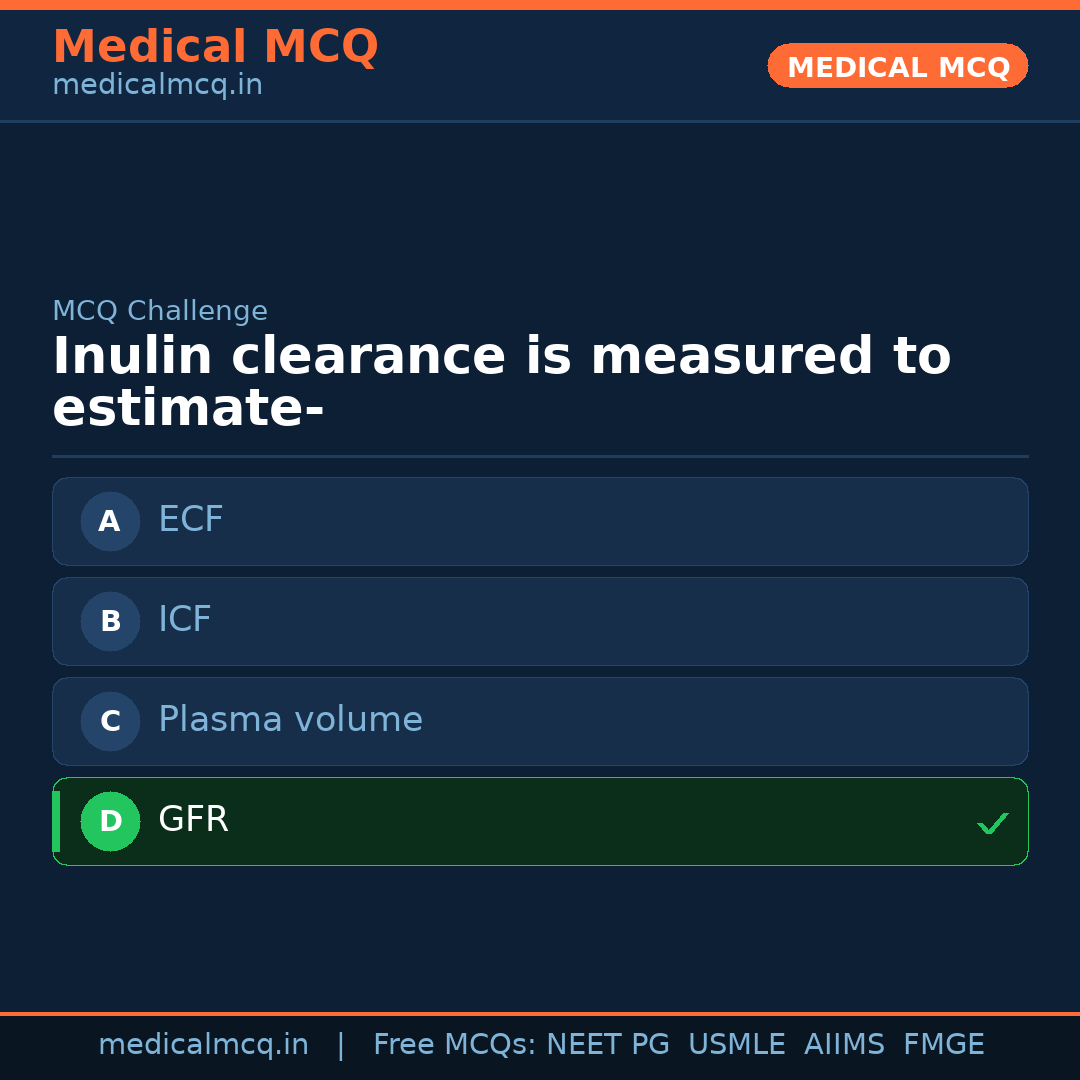 Medical MCQ
medicalmcq.in

MEDICAL MCQ

MCQ Challenge

Inulin clearance is measured to estimate-

A ECF

B ICF

C Plasma volume

D GFR ✓

medicalmcq.in | Free MCQs: NEET PG USMLE AIIMS FMGE