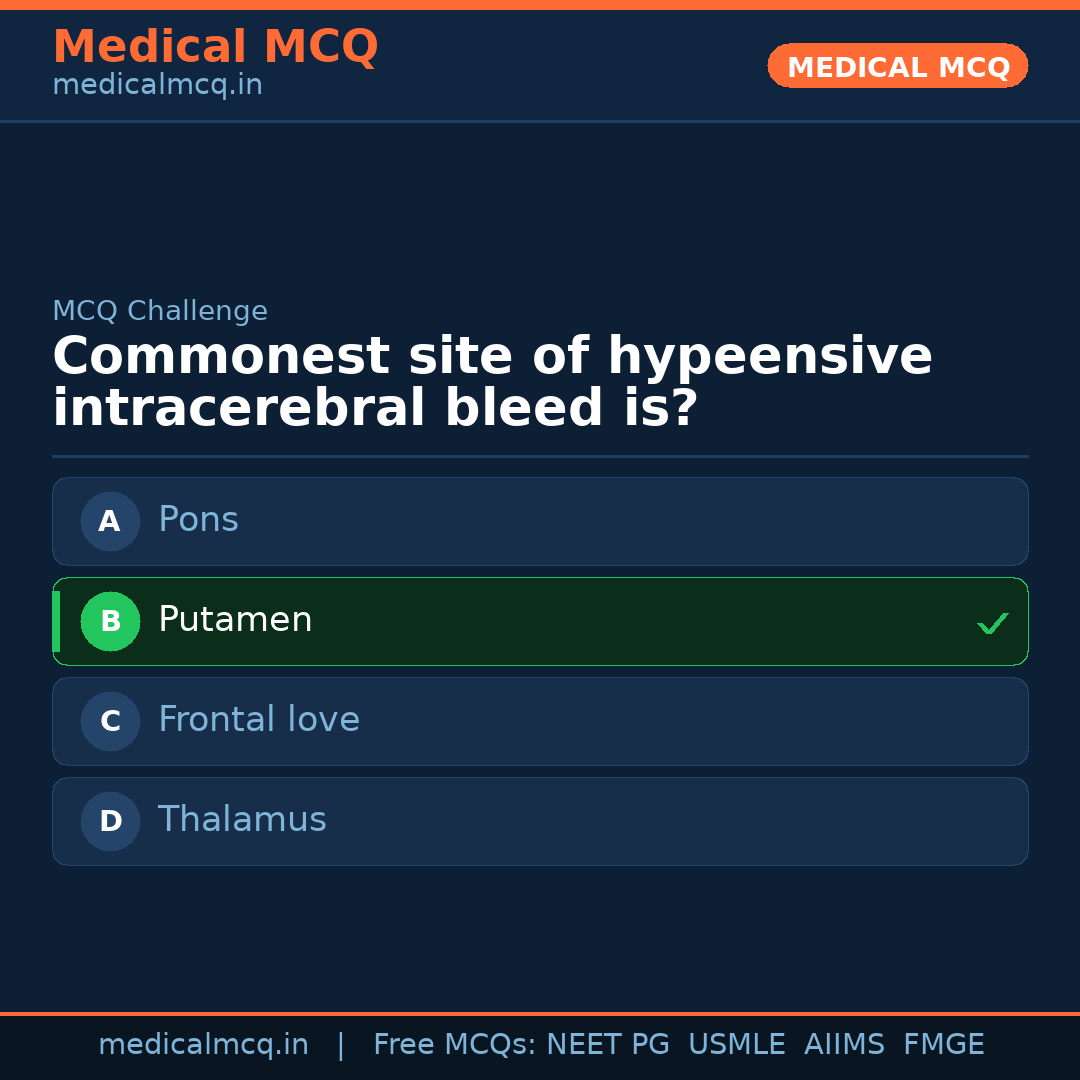 Medical MCQ
medicalmcq.in

MEDICAL MCQ

MCQ Challenge

Commonest site of hypeensive intracerebral bleed is?

A Pons

B Putamen ✓

C Frontal love

D Thalamus

medicalmcq.in | Free MCQs: NEET PG USMLE AIIMS FMGE