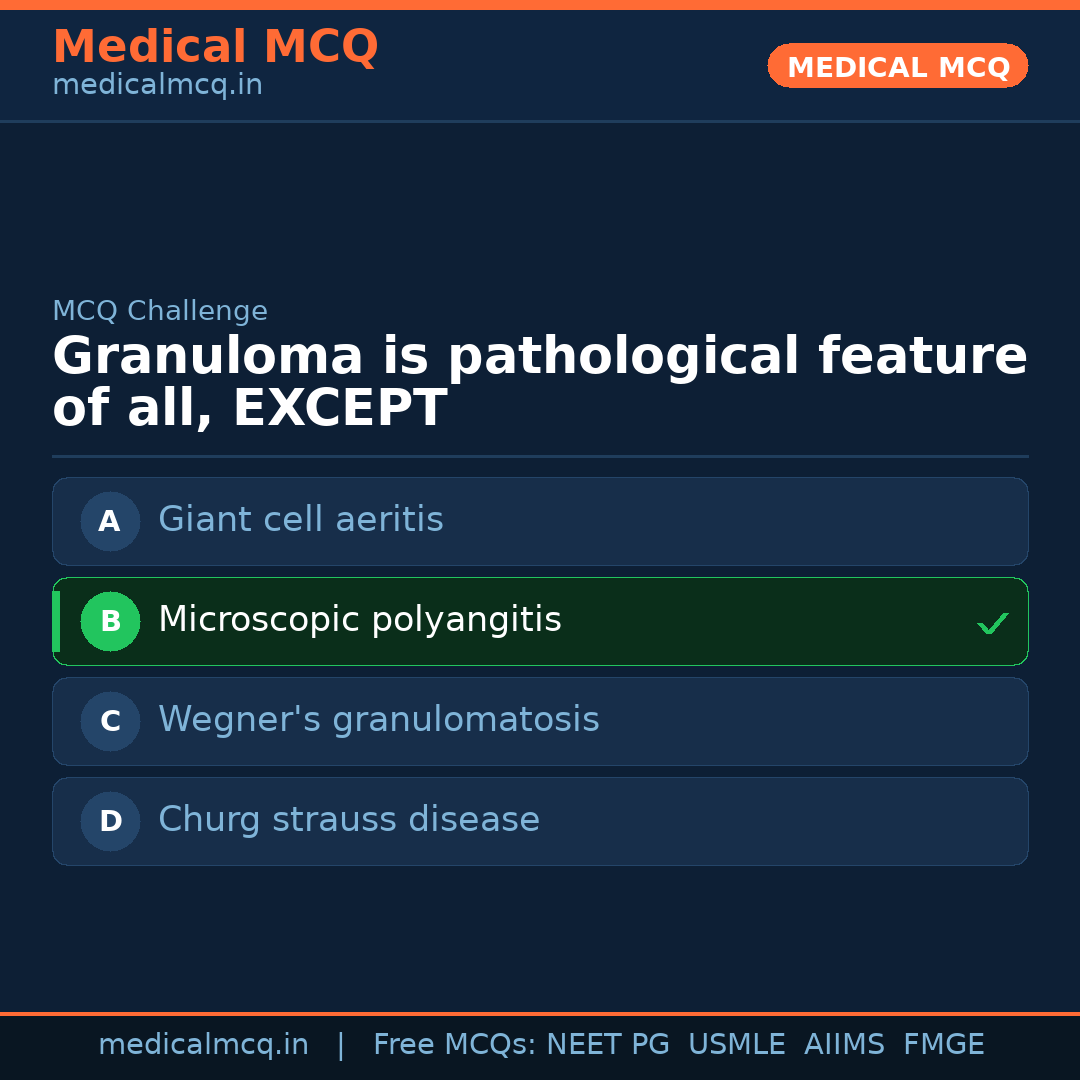 Medical MCQ
medicalmcq.in

MEDICAL MCQ

MCQ Challenge

Granuloma is pathological feature of all, EXCEPT

A Giant cell aeritis

B Microscopic polyangitis ✓

C Wegner's granulomatosis

D Churg strauss disease

medicalmcq.in | Free MCQs: NEET PG USMLE AIIMS FMGE