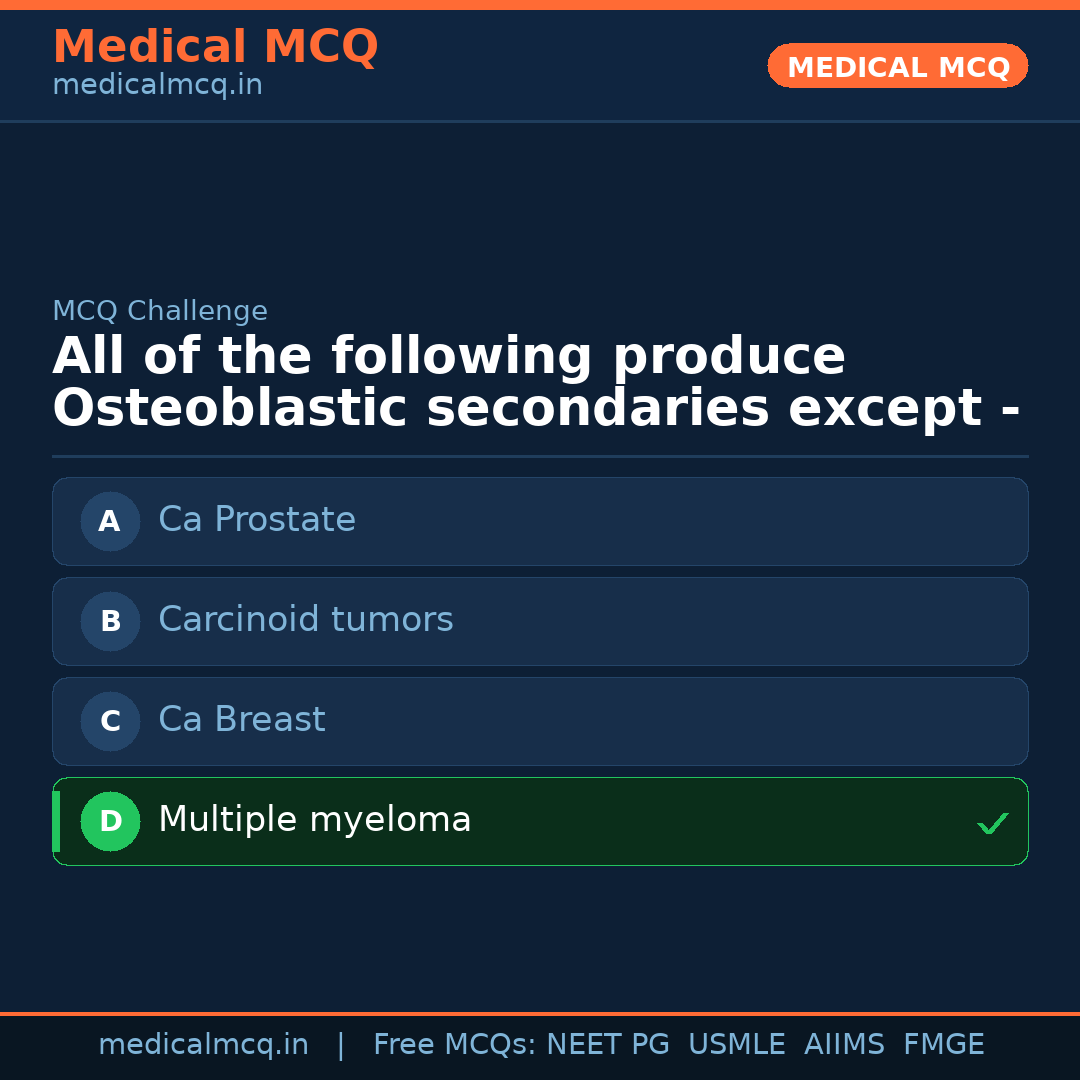 Medical MCQ
medicalmcq.in

MEDICAL MCQ

MCQ Challenge

All of the following produce Osteoblastic secondaries except -

A Ca Prostate

B Carcinoid tumors

C Ca Breast

D Multiple myeloma ✓

medicalmcq.in | Free MCQs: NEET PG USMLE AIIMS FMGE