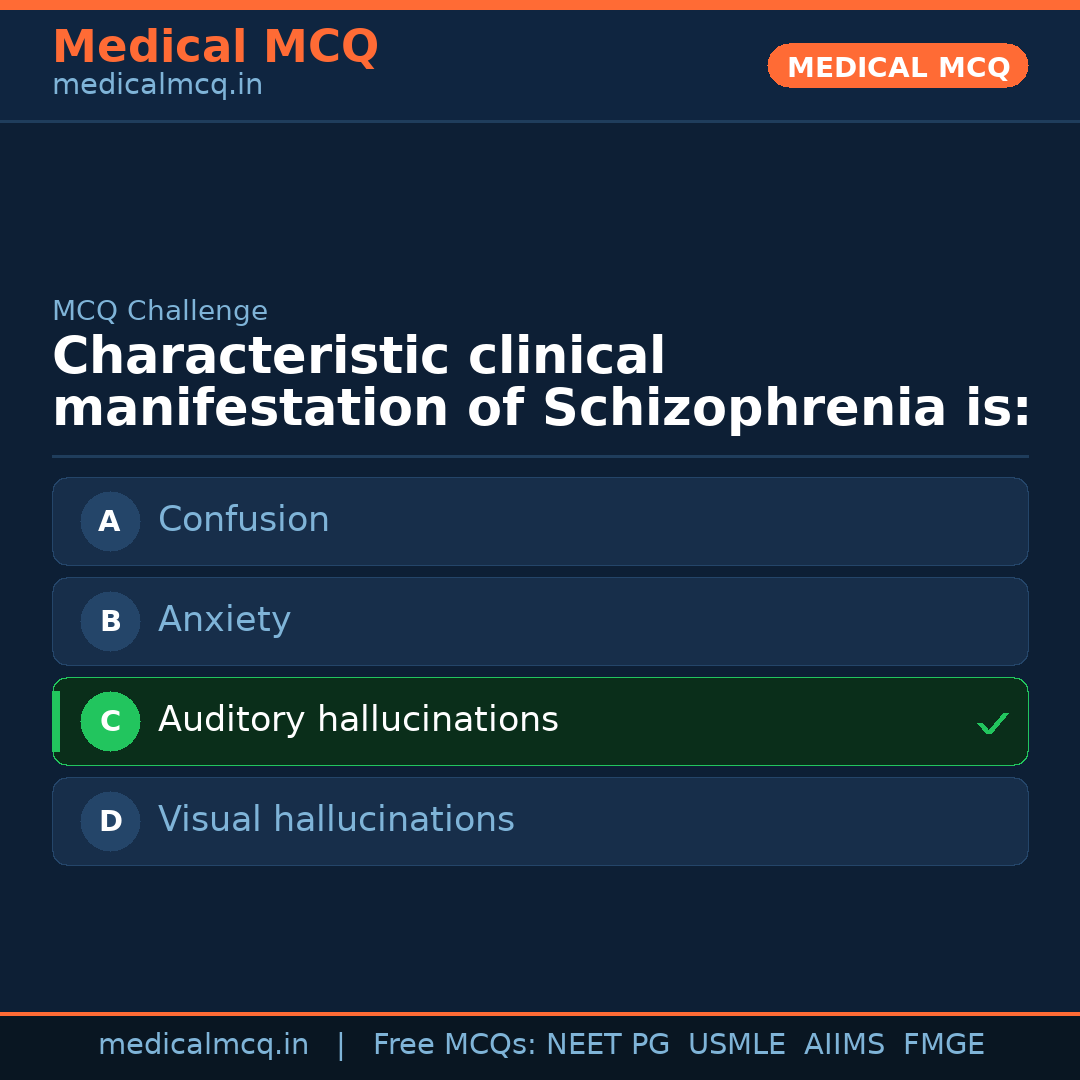 Medical MCQ
medicalmcq.in

MEDICAL MCQ

MCQ Challenge

Characteristic clinical manifestation of Schizophrenia is:

A Confusion

B Anxiety

C Auditory hallucinations ✓

D Visual hallucinations

medicalmcq.in | Free MCQs: NEET PG USMLE AIIMS FMGE