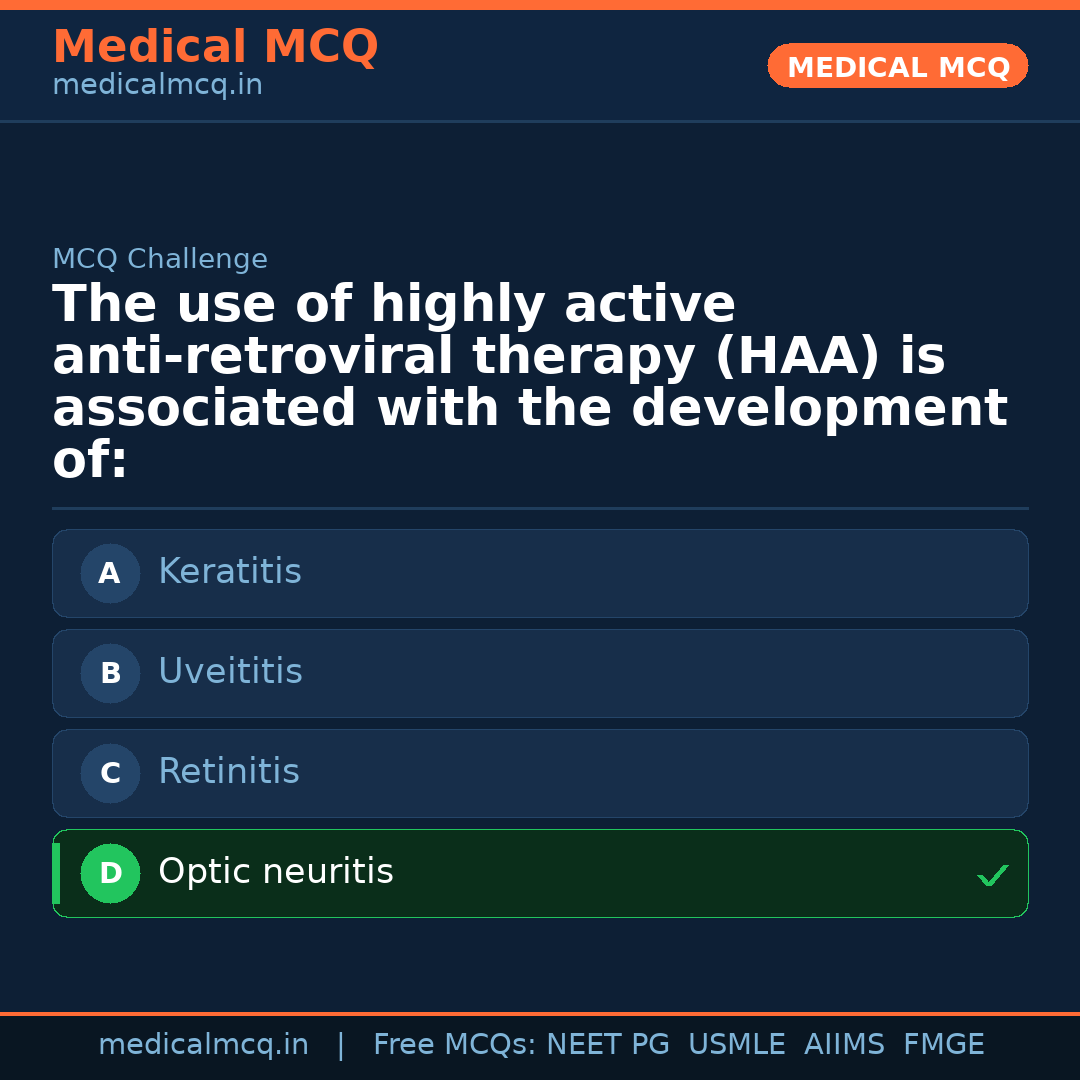 Medical MCQ
medicalmcq.in

MEDICAL MCQ

MCQ Challenge

The use of highly active anti-retroviral therapy (HAA) is associated with the development of:

A Keratitis

B Uveititis

C Retinitis

D Optic neuritis ✓

medicalmcq.in | Free MCQs: NEET PG USMLE AIIMS FMGE