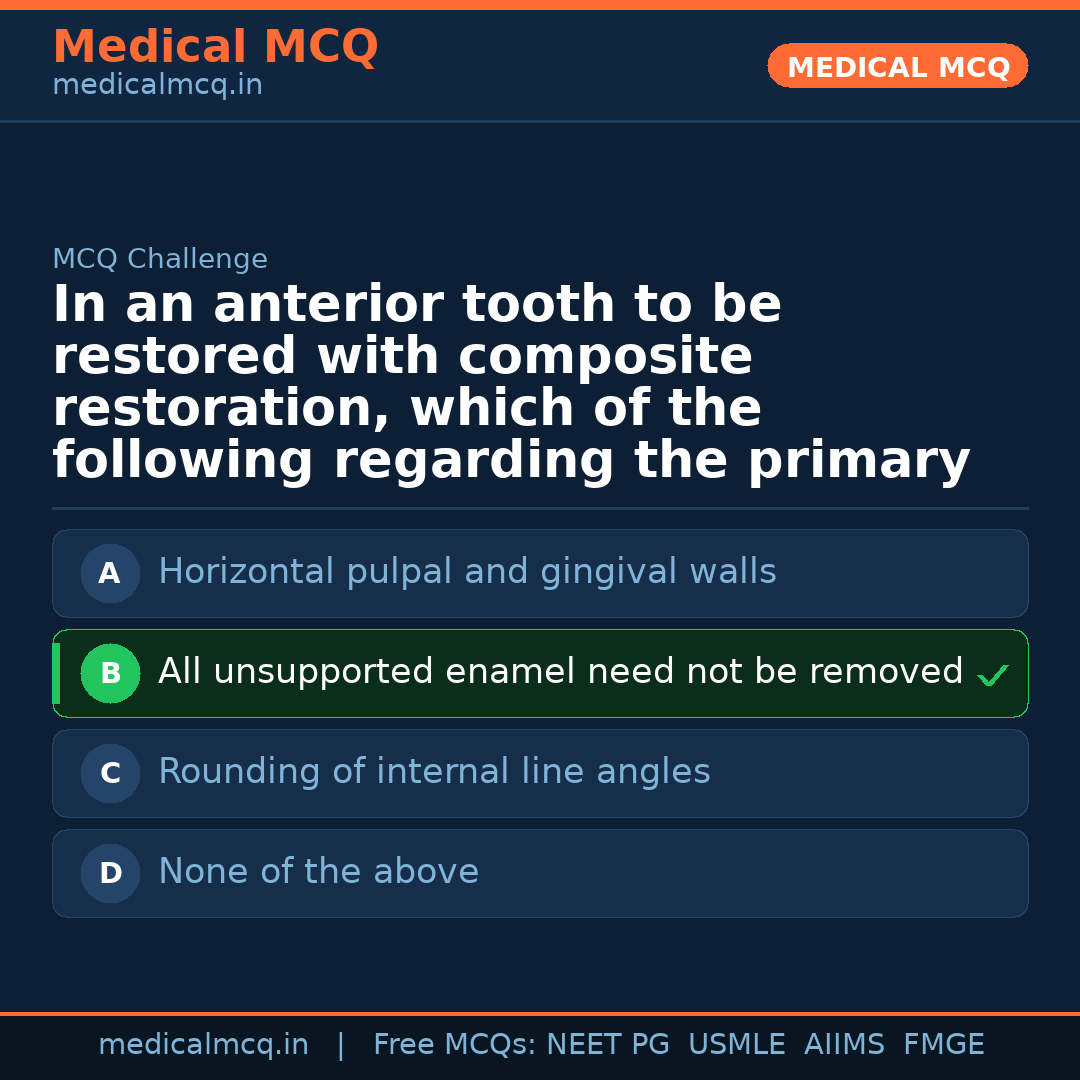 Medical MCQ
medicalmcq.in

MEDICAL MCQ

MCQ Challenge

In an anterior tooth to be restored with composite restoration, which of the following regarding the primary

A Horizontal pulpal and gingival walls

B All unsupported enamel need not be removed ✓

C Rounding of internal line angles

D None of the above

medicalmcq.in | Free MCQs: NEET PG USMLE AIIMS FMGE