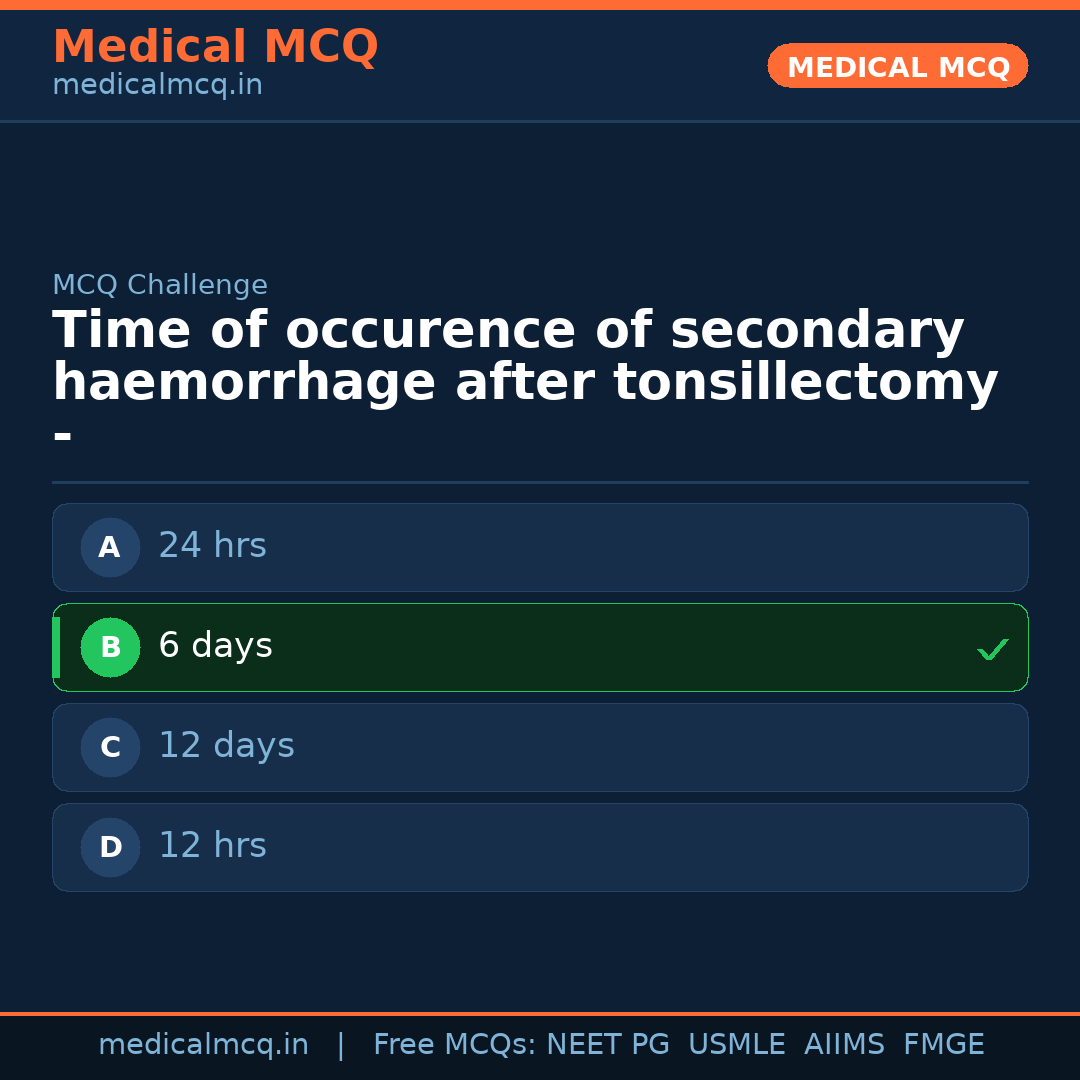 Medical MCQ
medicalmcq.in

MEDICAL MCQ

MCQ Challenge

Time of occurence of secondary haemorrhage after tonsillectomy -

A 24 hrs

B 6 days ✓

C 12 days

D 12 hrs

medicalmcq.in | Free MCQs: NEET PG USMLE AIIMS FMGE