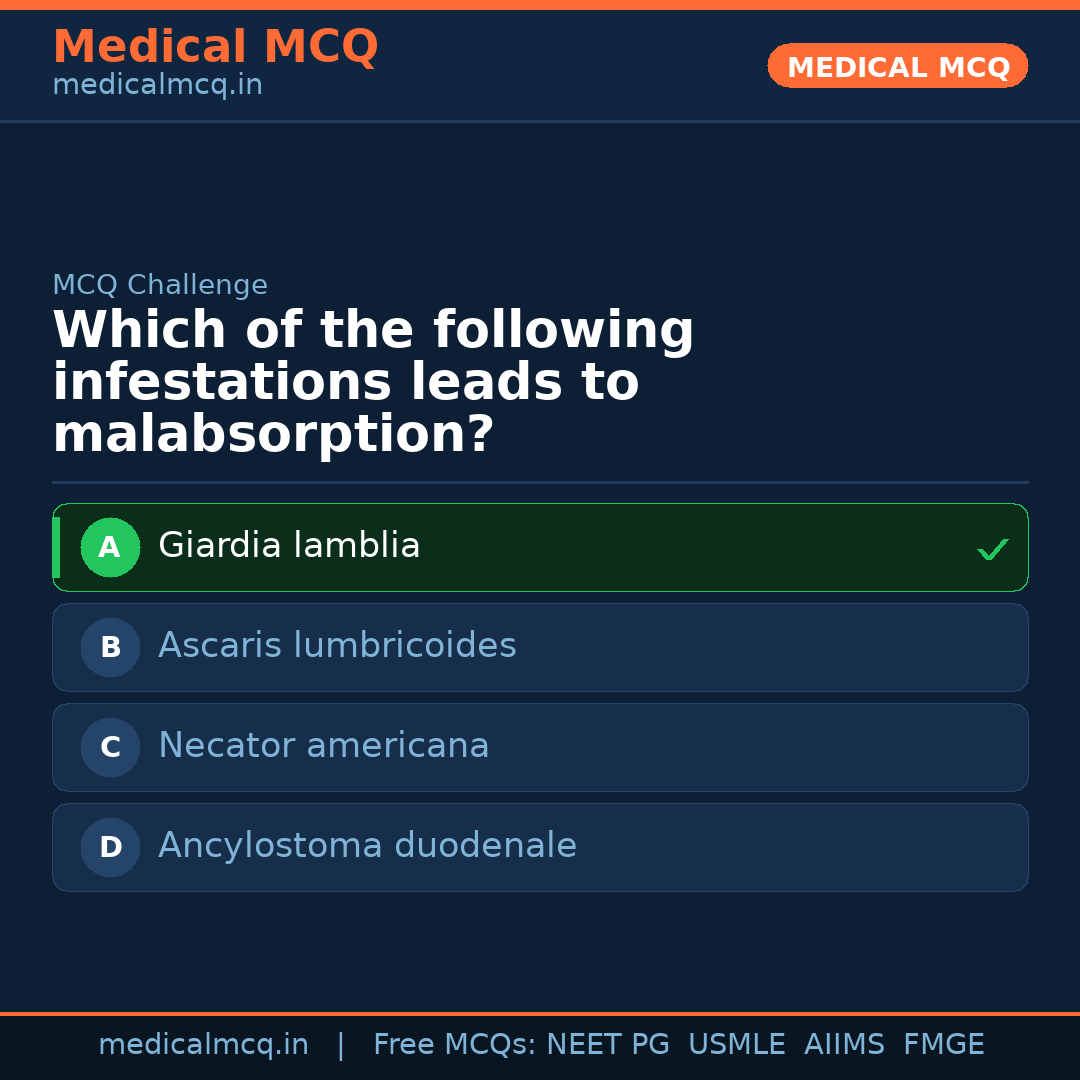 Medical MCQ
medicalmcq.in

MEDICAL MCQ

MCQ Challenge

Which of the following infestations leads to malabsorption?

A Giardia lamblia ✓

B Ascaris lumbricoides

C Necator americana

D Ancylostoma duodenale

medicalmcq.in | Free MCQs: NEET PG USMLE AIIMS FMGE