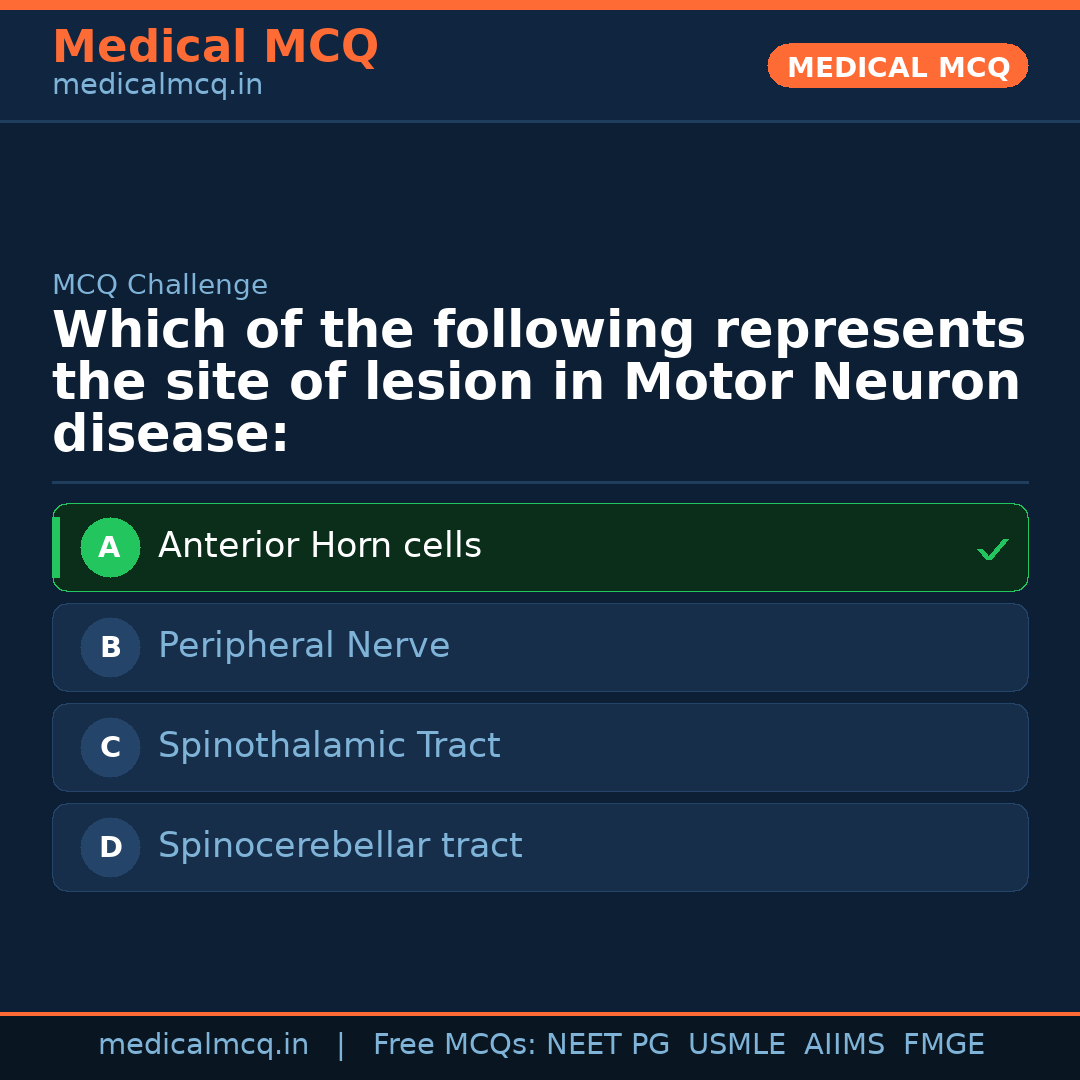 Medical MCQ
medicalmcq.in

MEDICAL MCQ

MCQ Challenge

Which of the following represents the site of lesion in Motor Neuron disease:

A Anterior Horn cells ✓

B Peripheral Nerve

C Spinothalamic Tract

D Spinocerebellar tract

medicalmcq.in | Free MCQs: NEET PG USMLE AIIMS FMGE