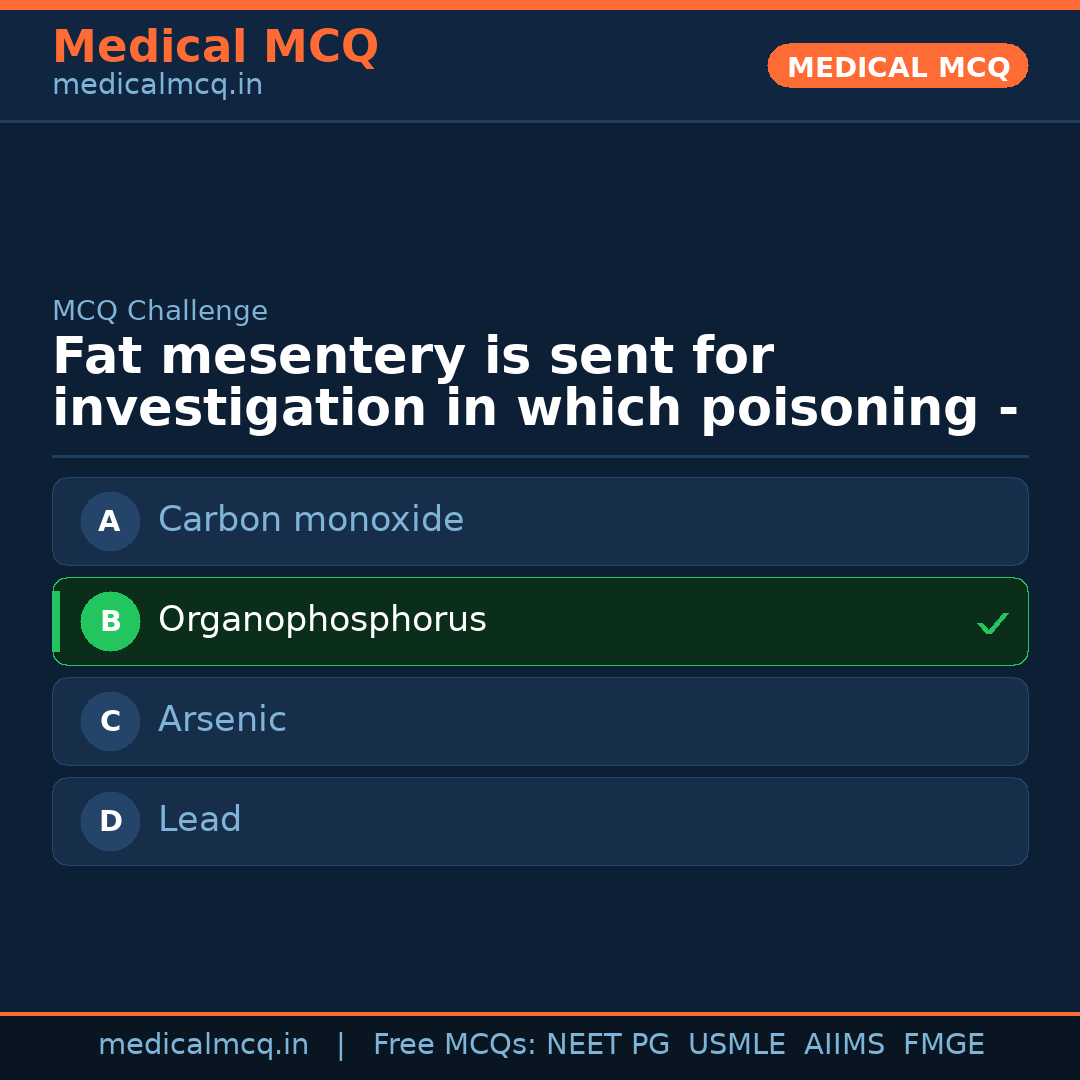 Medical MCQ
medicalmcq.in

MEDICAL MCQ

MCQ Challenge

Fat mesentery is sent for investigation in which poisoning -

A Carbon monoxide

B Organophosphorus ✓

C Arsenic

D Lead

medicalmcq.in | Free MCQs: NEET PG USMLE AIIMS FMGE