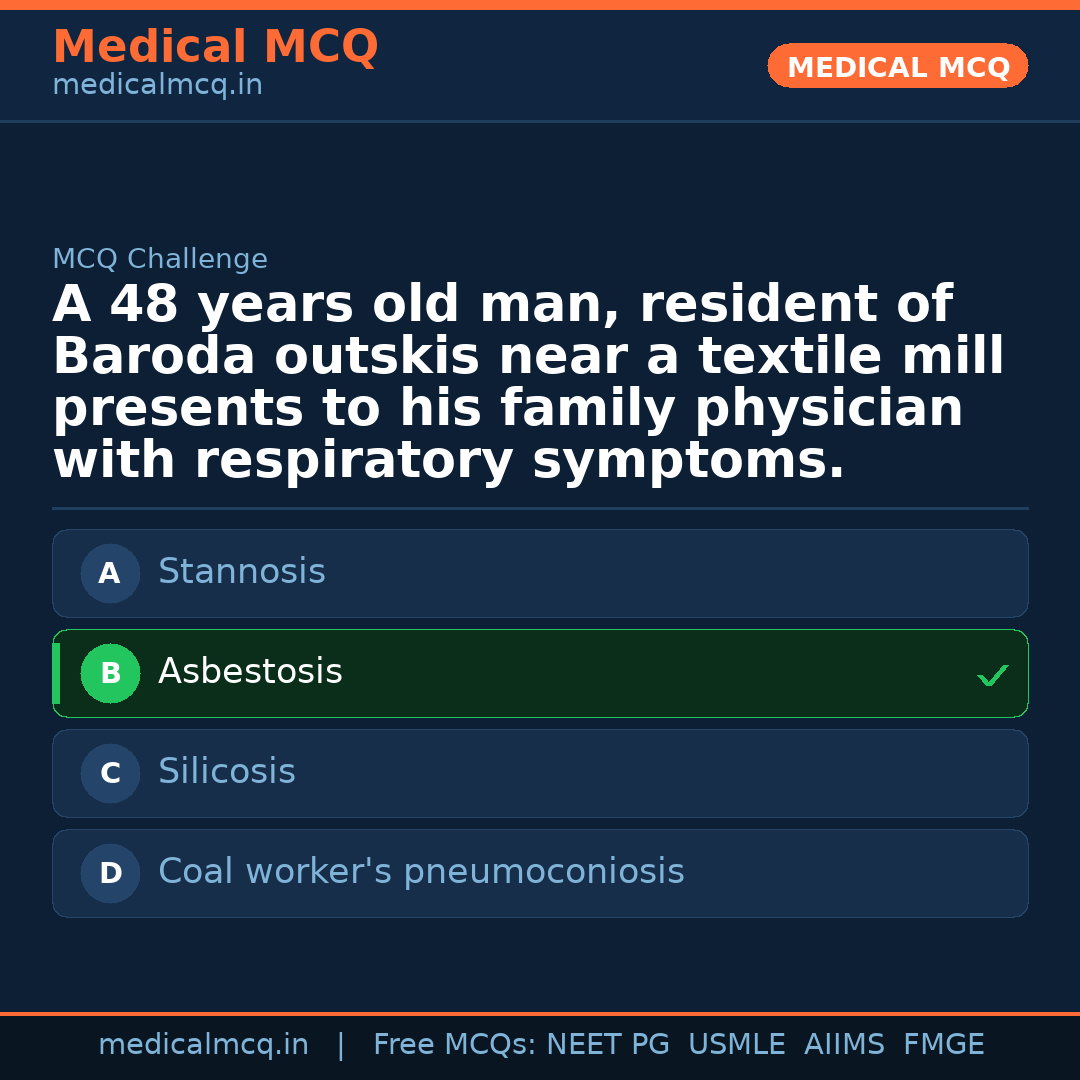 Medical MCQ
medicalmcq.in

MEDICAL MCQ

MCQ Challenge

A 48 years old man, resident of Baroda outskis near a textile mill presents to his family physician with respiratory symptoms.

A Stannosis

B Asbestosis ✓

C Silicosis

D Coal worker's pneumoconiosis

medicalmcq.in | Free MCQs: NEET PG USMLE AIIMS FMGE