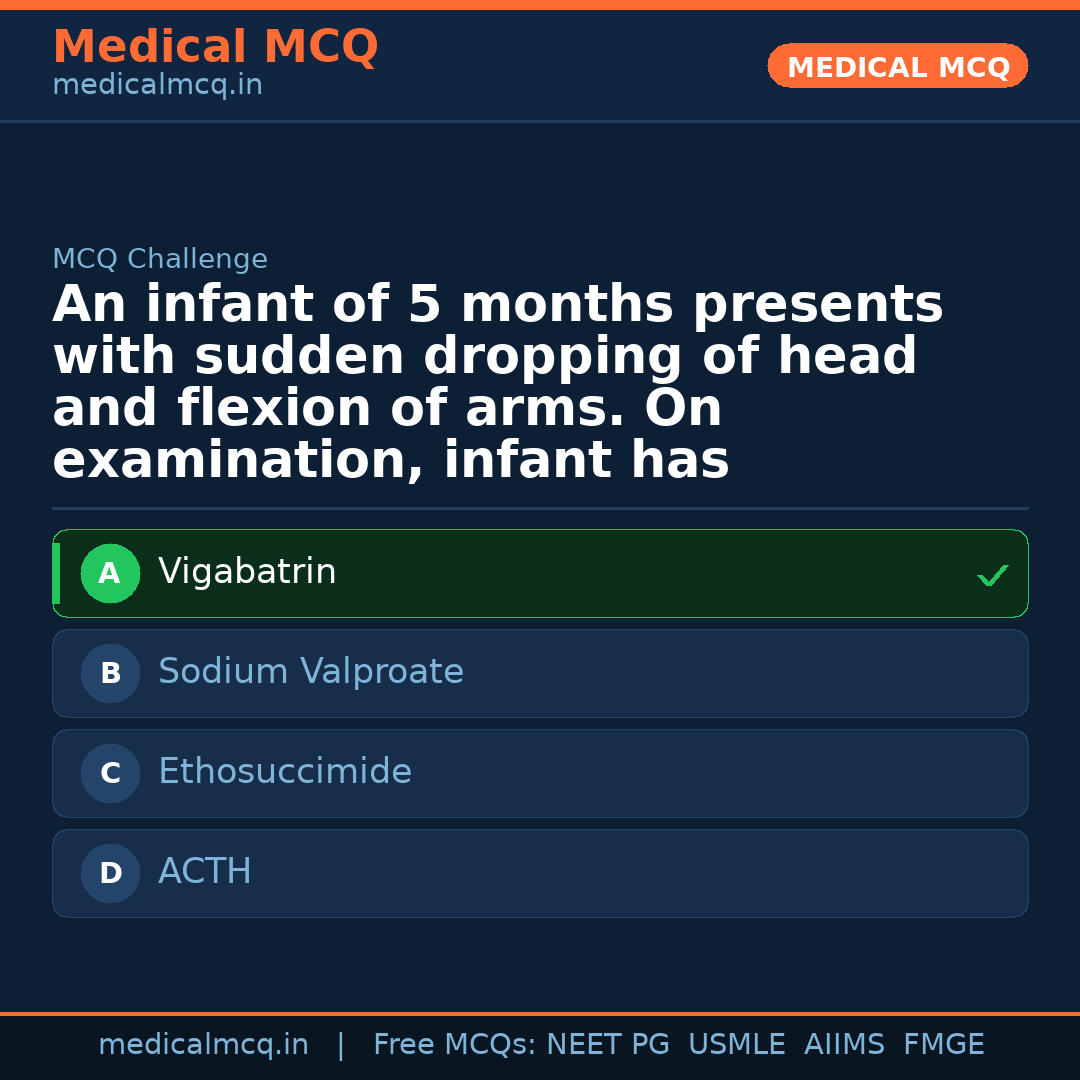 Medical MCQ
medicalmcq.in

MEDICAL MCQ

MCQ Challenge

An infant of 5 months presents with sudden dropping of head and flexion of arms. On examination, infant has

A Vigabatrin ✓

B Sodium Valproate

C Ethosuccimide

D ACTH

medicalmcq.in | Free MCQs: NEET PG USMLE AIIMS FMGE