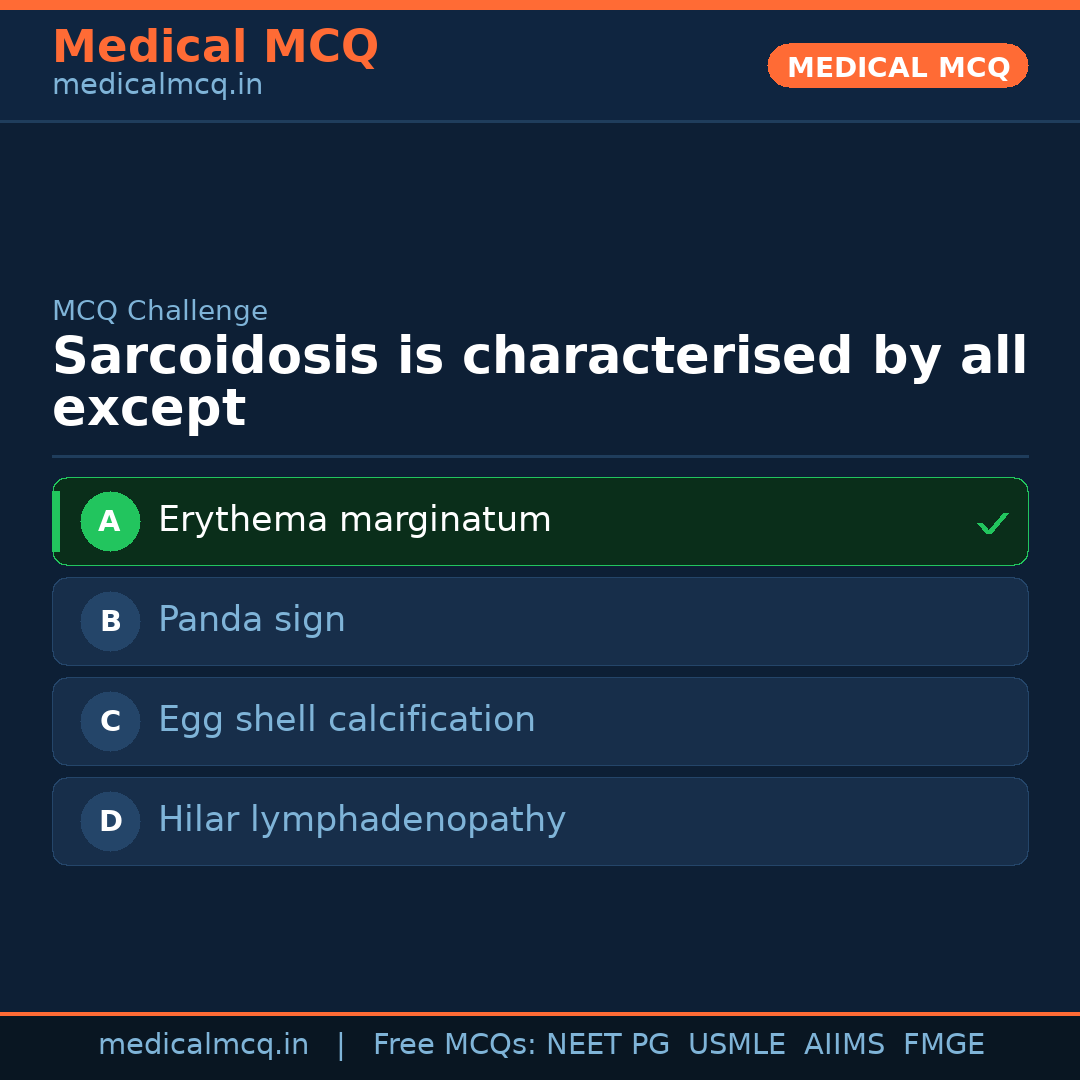 Medical MCQ
medicalmcq.in

MEDICAL MCQ

MCQ Challenge

Sarcoidosis is characterised by all except

A Erythema marginatum ✓

B Panda sign

C Egg shell calcification

D Hilar lymphadenopathy

medicalmcq.in | Free MCQs: NEET PG USMLE AIIMS FMGE