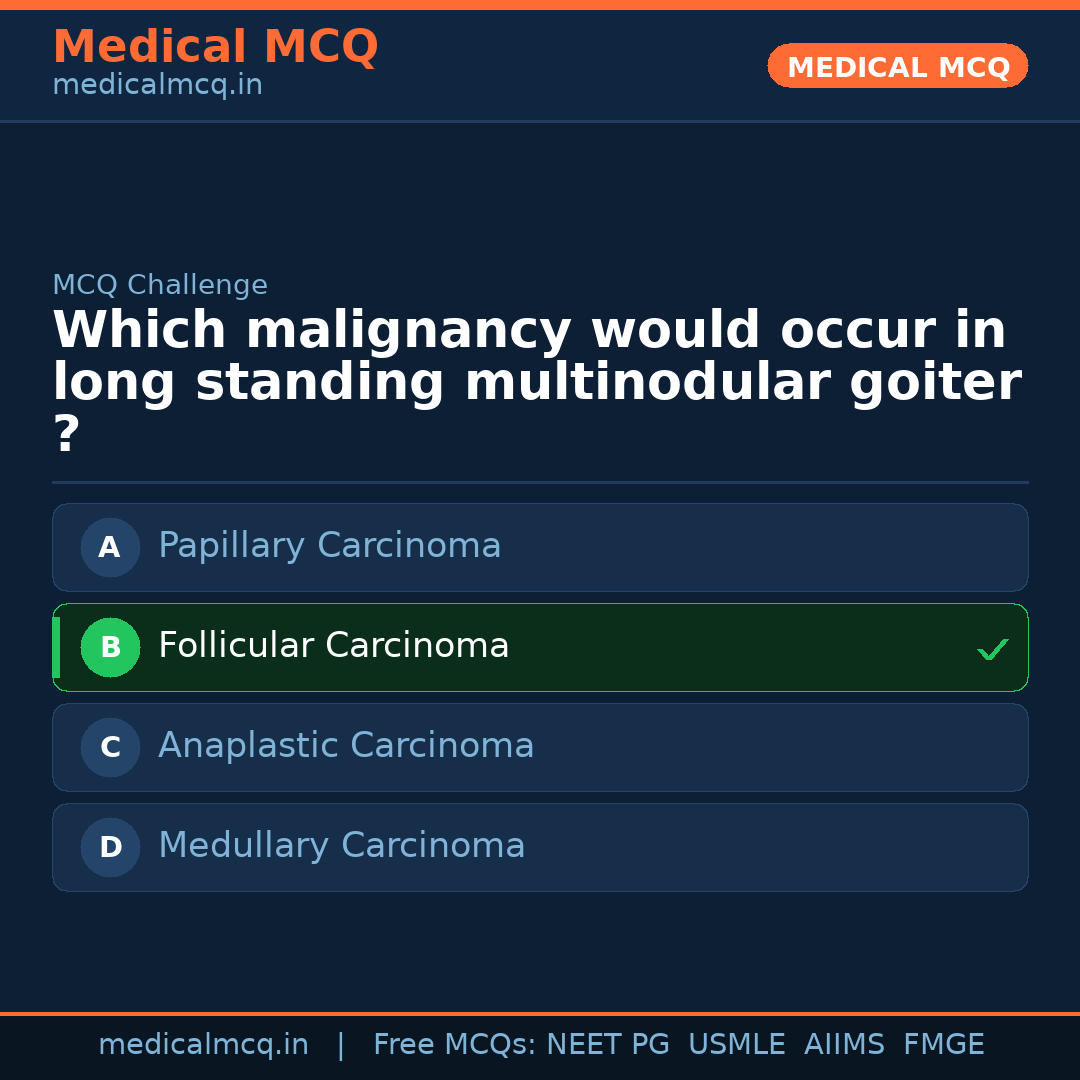 Medical MCQ
medicalmcq.in

MEDICAL MCQ

MCQ Challenge

Which malignancy would occur in long standing multinodular goiter ?

A Papillary Carcinoma

B Follicular Carcinoma ✓

C Anaplastic Carcinoma

D Medullary Carcinoma

medicalmcq.in | Free MCQs: NEET PG USMLE AIIMS FMGE