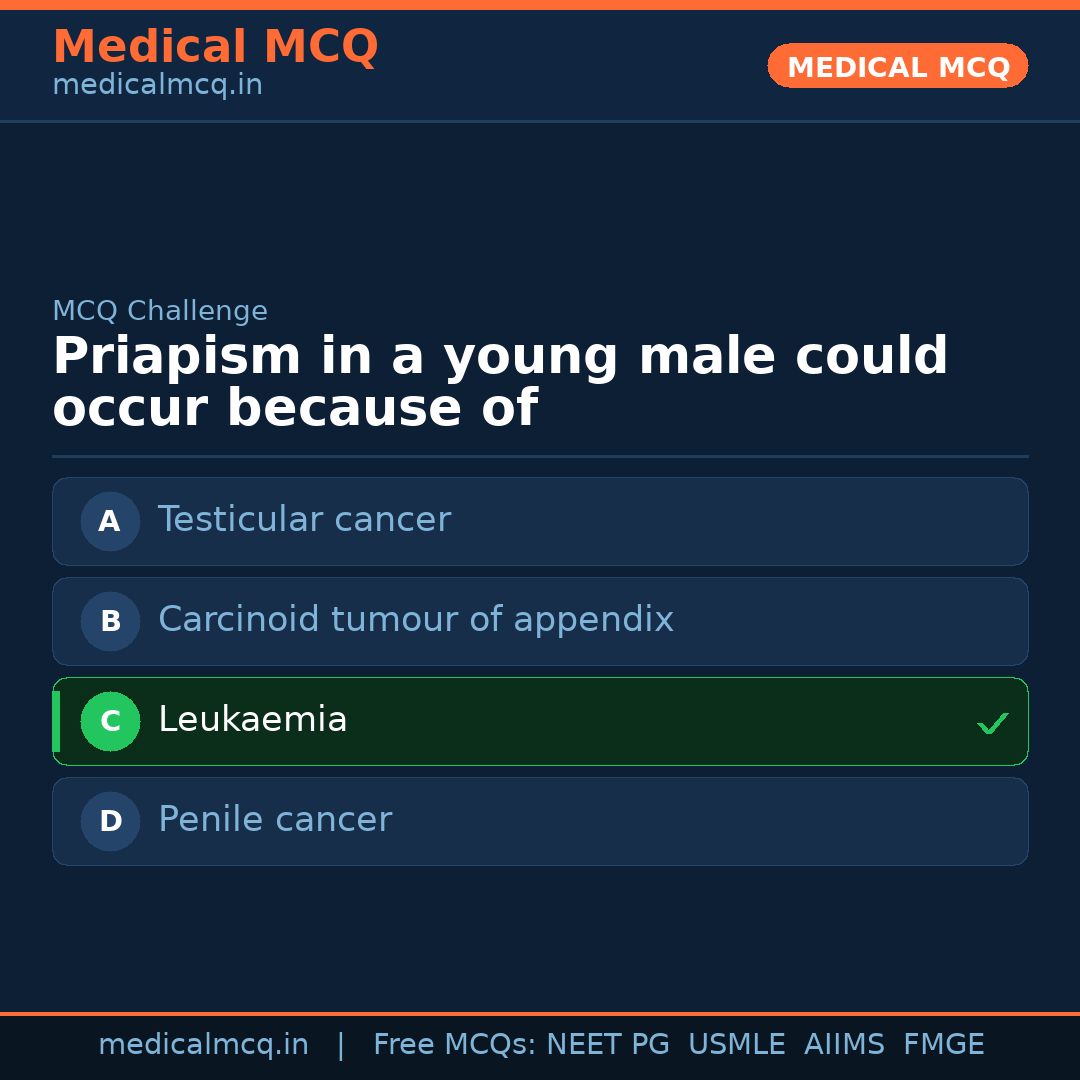 Medical MCQ
medicalmcq.in

MEDICAL MCQ

MCQ Challenge

Priapism in a young male could occur because of

A Testicular cancer

B Carcinoid tumour of appendix

C Leukaemia ✓

D Penile cancer

medicalmcq.in | Free MCQs: NEET PG USMLE AIIMS FMGE