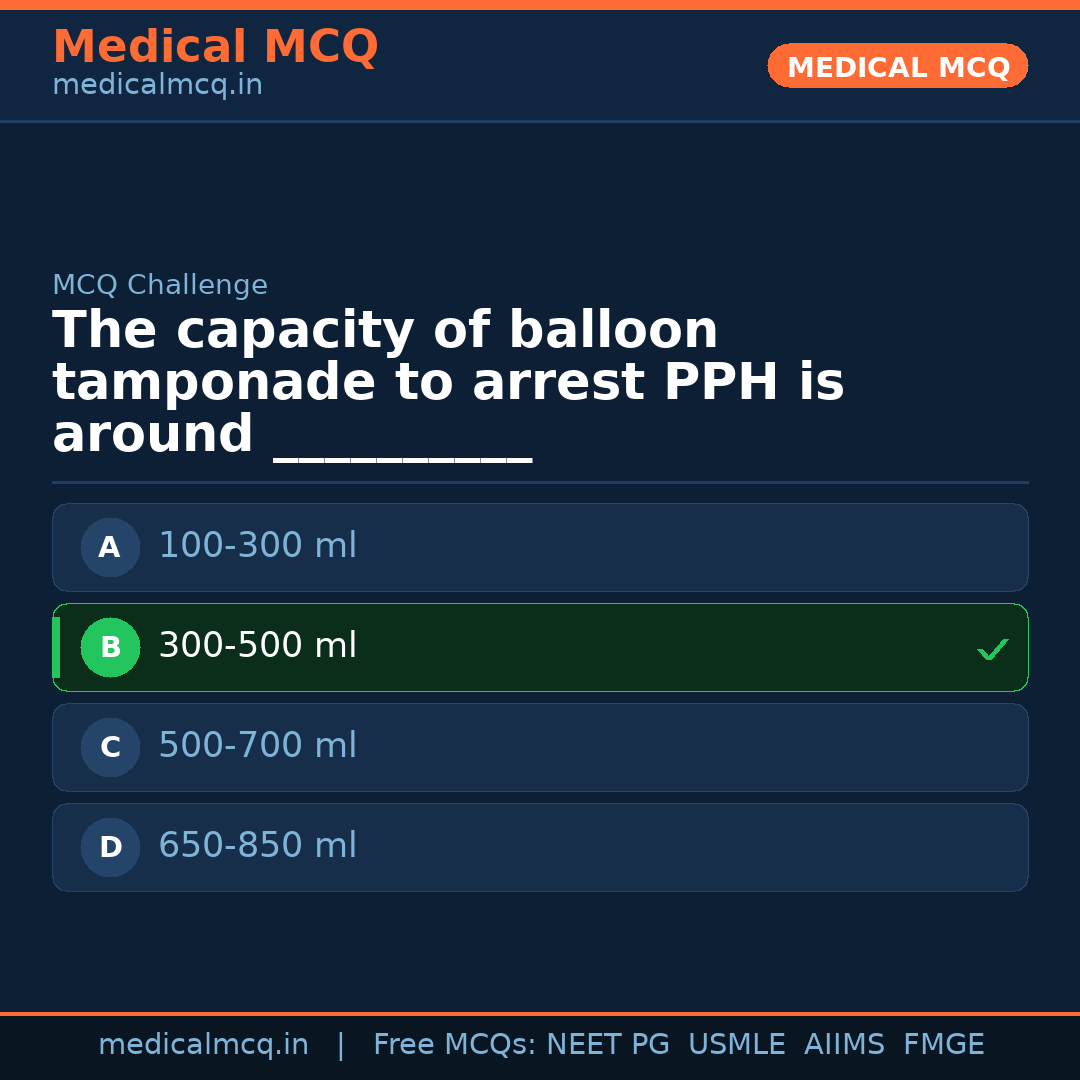 Medical MCQ
medicalmcq.in

MEDICAL MCQ

MCQ Challenge

The capacity of balloon tamponade to arrest PPH is around ____

A 100-300 ml

B 300-500 ml ✓

C 500-700 ml

D 650-850 ml

medicalmcq.in | Free MCQs: NEET PG USMLE AIIMS FMGE