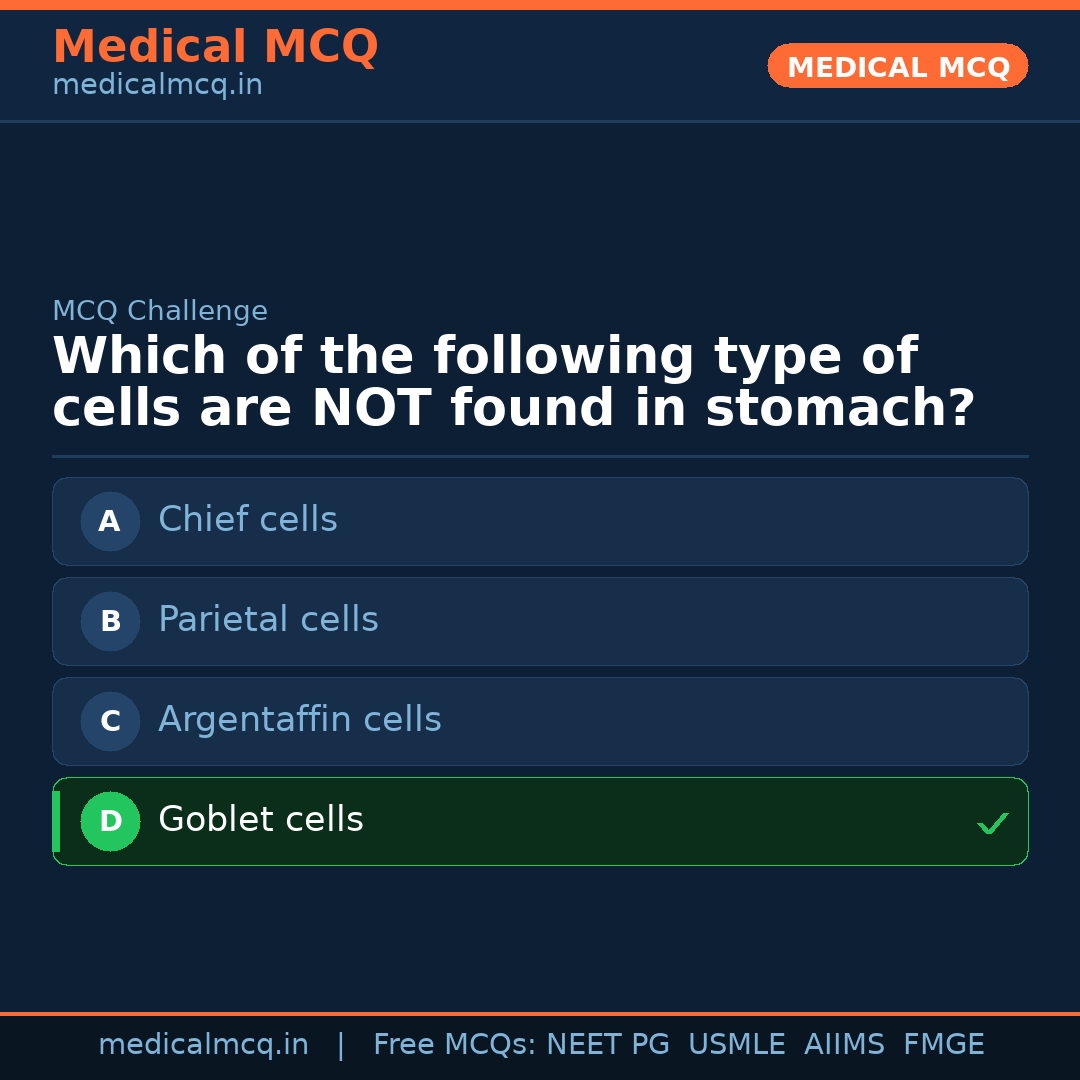 Medical MCQ
medicalmcq.in

MEDICAL MCQ

MCQ Challenge

Which of the following type of cells are NOT found in stomach?

A Chief cells

B Parietal cells

C Argentaffin cells

D Goblet cells ✓

medicalmcq.in | Free MCQs: NEET PG USMLE AIIMS FMGE