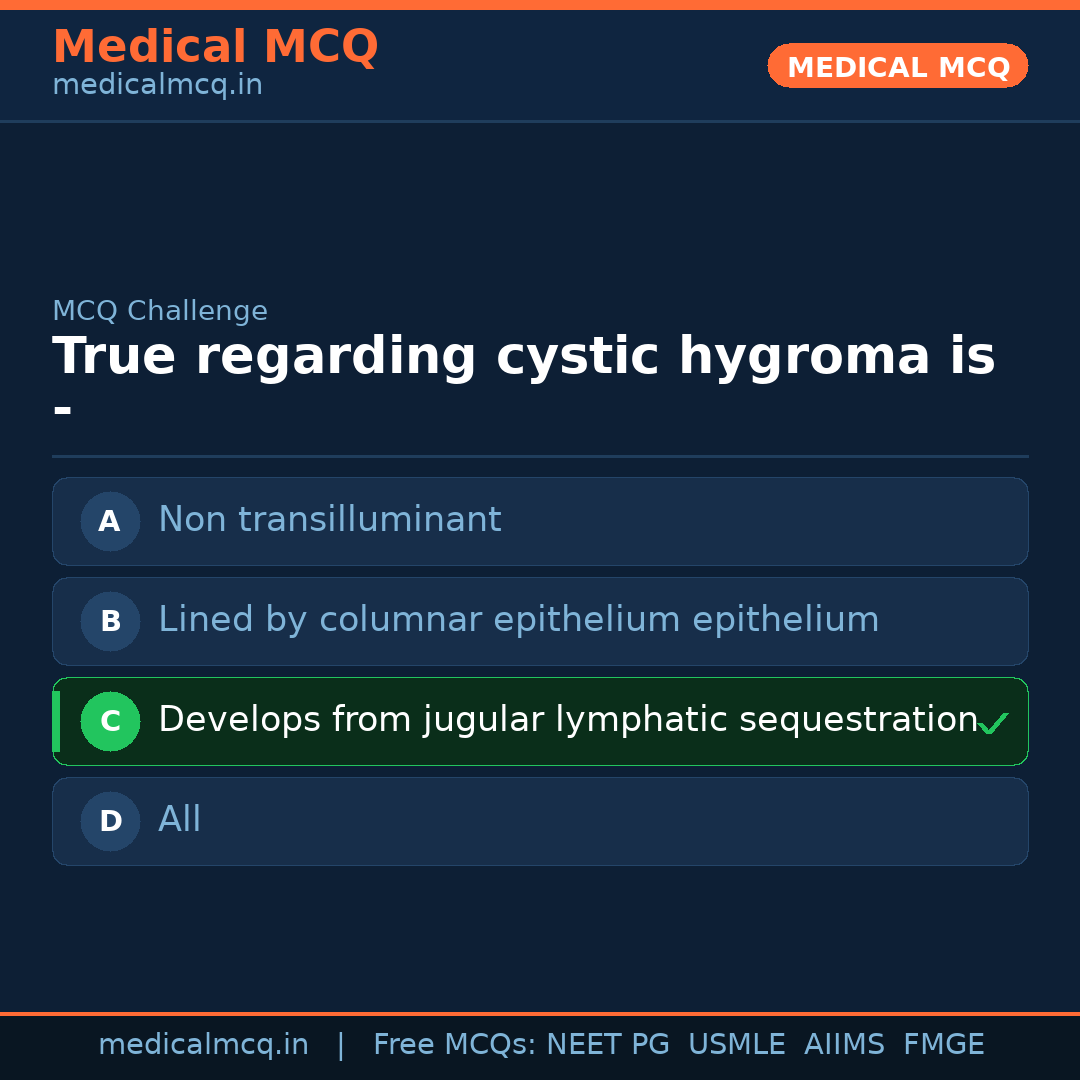 Medical MCQ
medicalmcq.in

MEDICAL MCQ

MCQ Challenge

True regarding cystic hygroma is -

A Non transilluminant

B Lined by columnar epithelium epithelium

C Develops from jugular lymphatic sequestration ✓

D All

medicalmcq.in | Free MCQs: NEET PG USMLE AIIMS FMGE