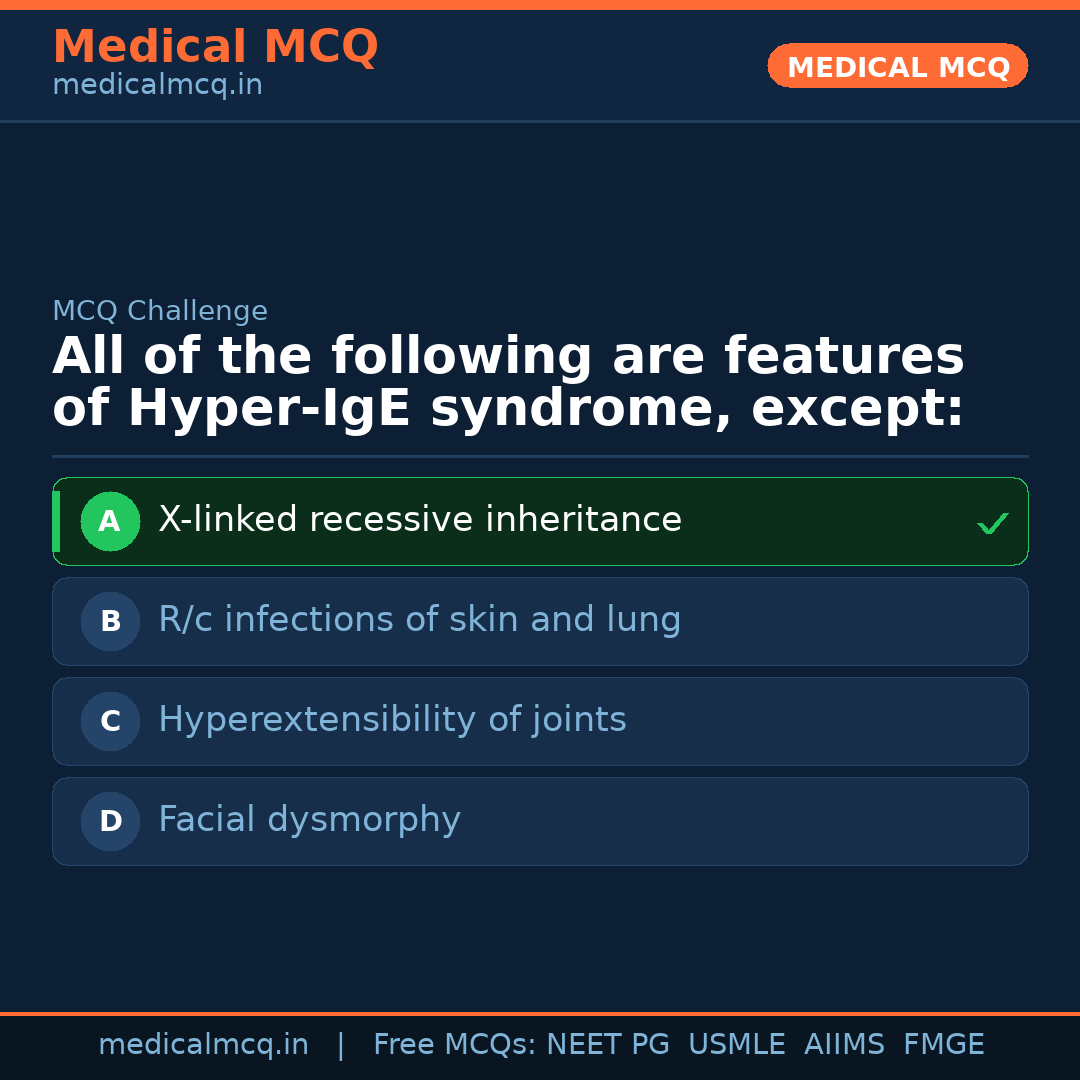 Medical MCQ
medicalmcq.in

MEDICAL MCQ

MCQ Challenge

All of the following are features of Hyper-IgE syndrome, except:

A X-linked recessive inheritance ✓

B R/c infections of skin and lung

C Hyperextensibility of joints

D Facial dysmorphy

medicalmcq.in | Free MCQs: NEET PG USMLE AIIMS FMGE