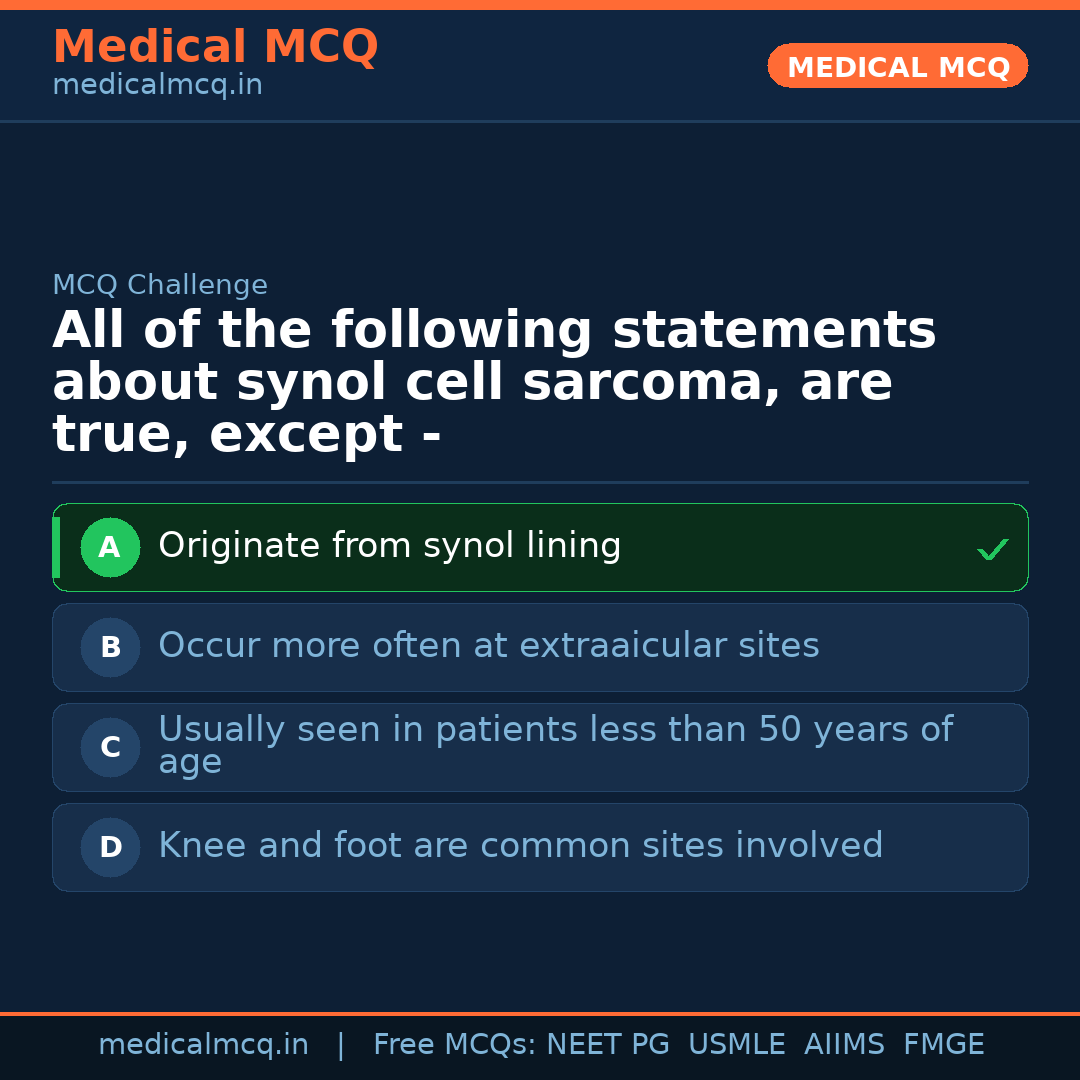 Medical MCQ
medicalmcq.in

MEDICAL MCQ

MCQ Challenge

All of the following statements about synol cell sarcoma, are true, except -

A Originate from synol lining ✓

B Occur more often at extraaicular sites

C Usually seen in patients less than 50 years of age

D Knee and foot are common sites involved

medicalmcq.in | Free MCQs: NEET PG USMLE AIIMS FMGE