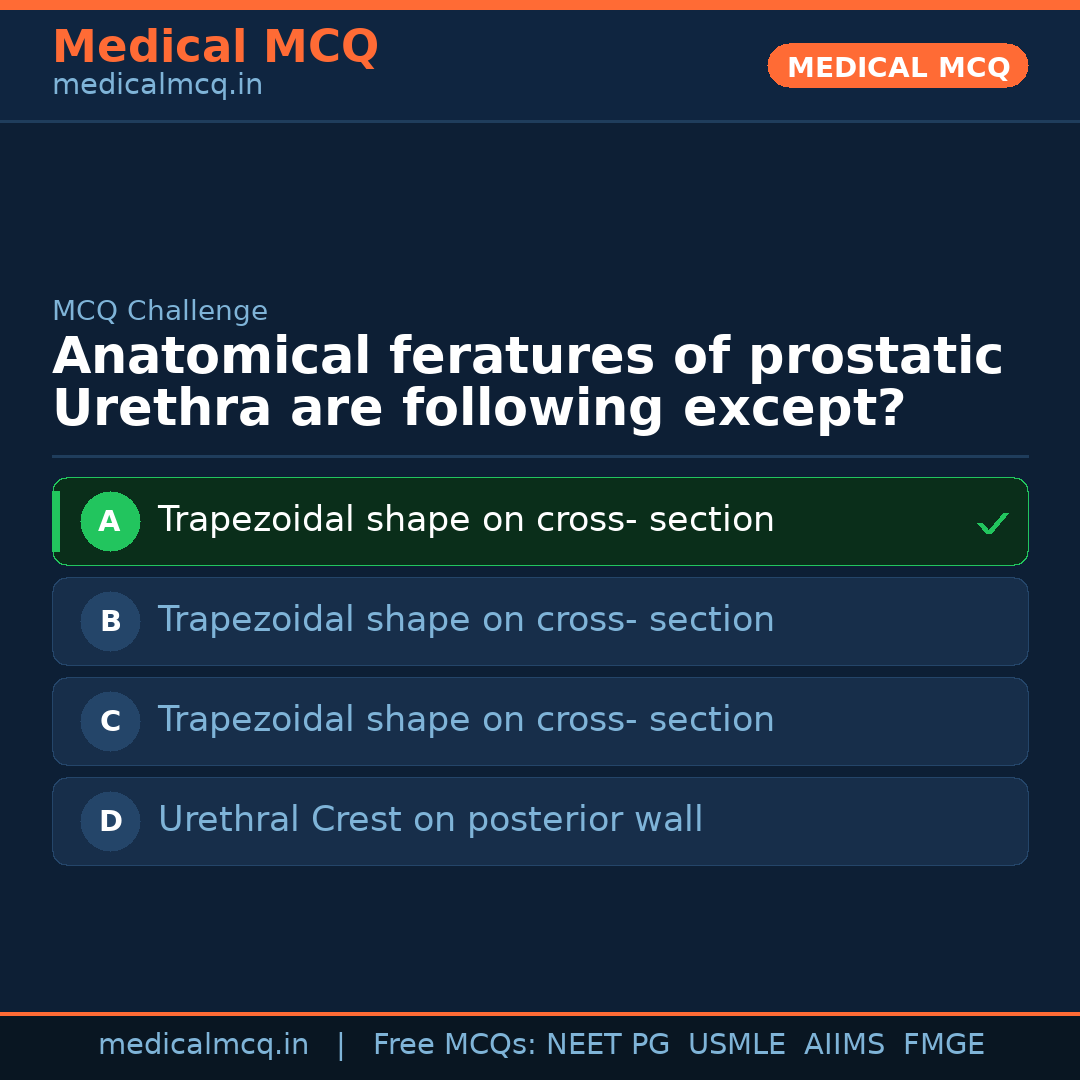 Medical MCQ
medicalmcq.in

MEDICAL MCQ

MCQ Challenge

Anatomical feratures of prostatic Urethra are following except?

A Trapezoidal shape on cross- section ✓

B Trapezoidal shape on cross- section

C Trapezoidal shape on cross- section

D Urethral Crest on posterior wall

medicalmcq.in | Free MCQs: NEET PG USMLE AIIMS FMGE