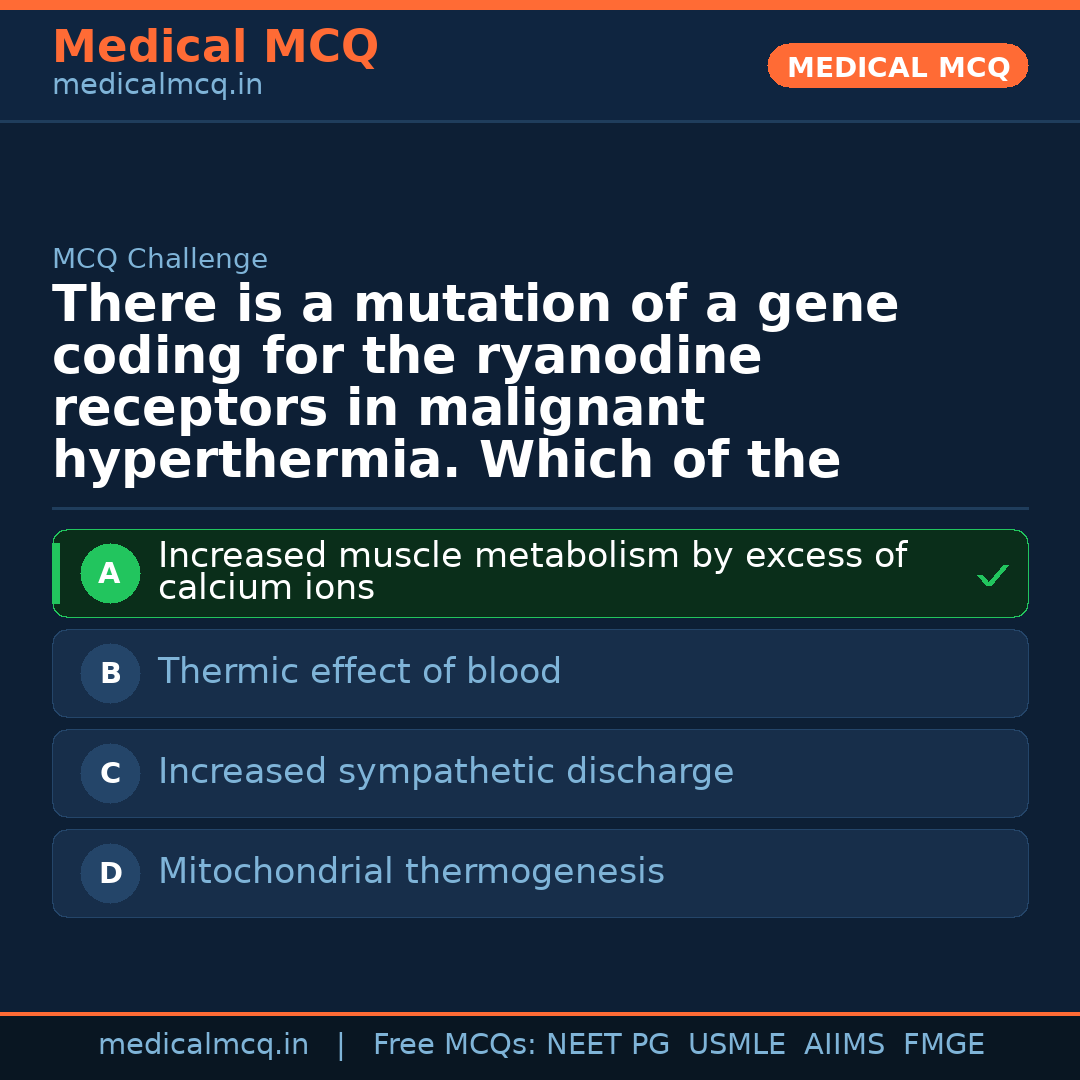 Medical MCQ
medicalmcq.in

MEDICAL MCQ

MCQ Challenge

There is a mutation of a gene coding for the ryanodine receptors in malignant hyperthermia. Which of the

A Increased muscle metabolism by excess of calcium ions ✓

B Thermic effect of blood

C Increased sympathetic discharge

D Mitochondrial thermogenesis

medicalmcq.in | Free MCQs: NEET PG USMLE AIIMS FMGE