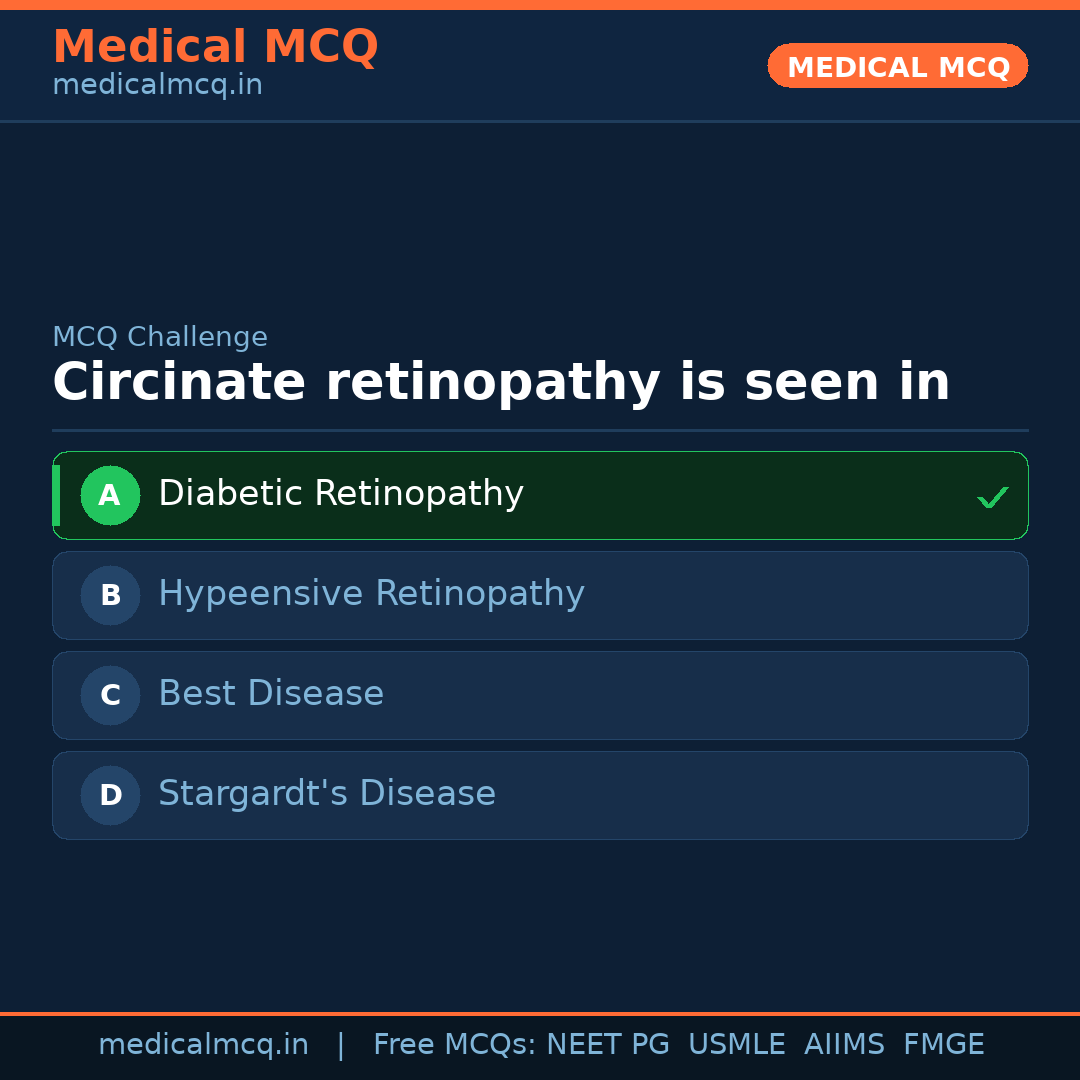 Medical MCQ
medicalmcq.in

MEDICAL MCQ

MCQ Challenge

Circinate retinopathy is seen in

A Diabetic Retinopathy ✓

B Hypeensive Retinopathy

C Best Disease

D Stargardt's Disease

medicalmcq.in | Free MCQs: NEET PG USMLE AIIMS FMGE