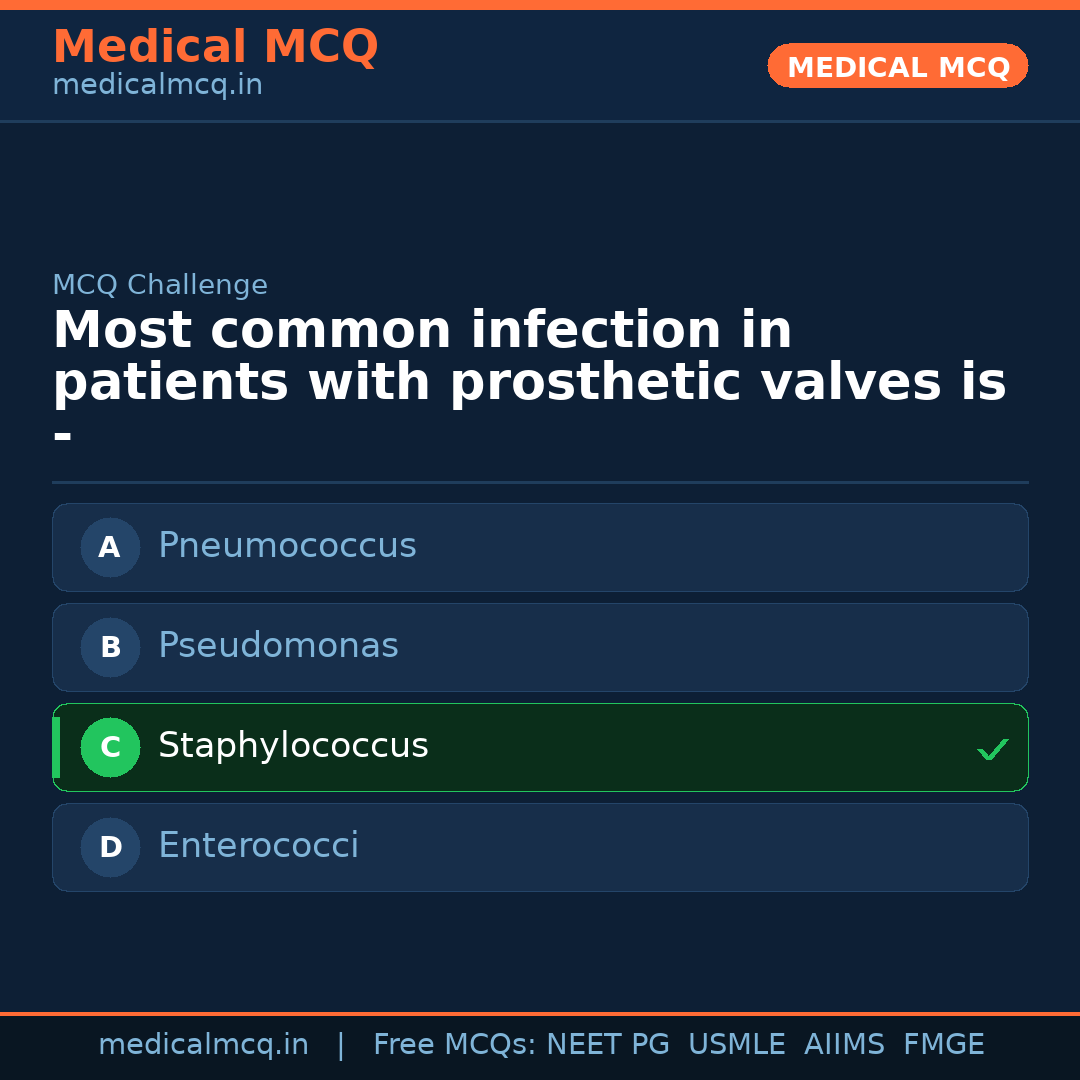 Medical MCQ
medicalmcq.in

MEDICAL MCQ

MCQ Challenge

Most common infection in patients with prosthetic valves is -

A Pneumococcus

B Pseudomonas

C Staphylococcus ✓

D Enterococci

medicalmcq.in | Free MCQs: NEET PG USMLE AIIMS FMGE