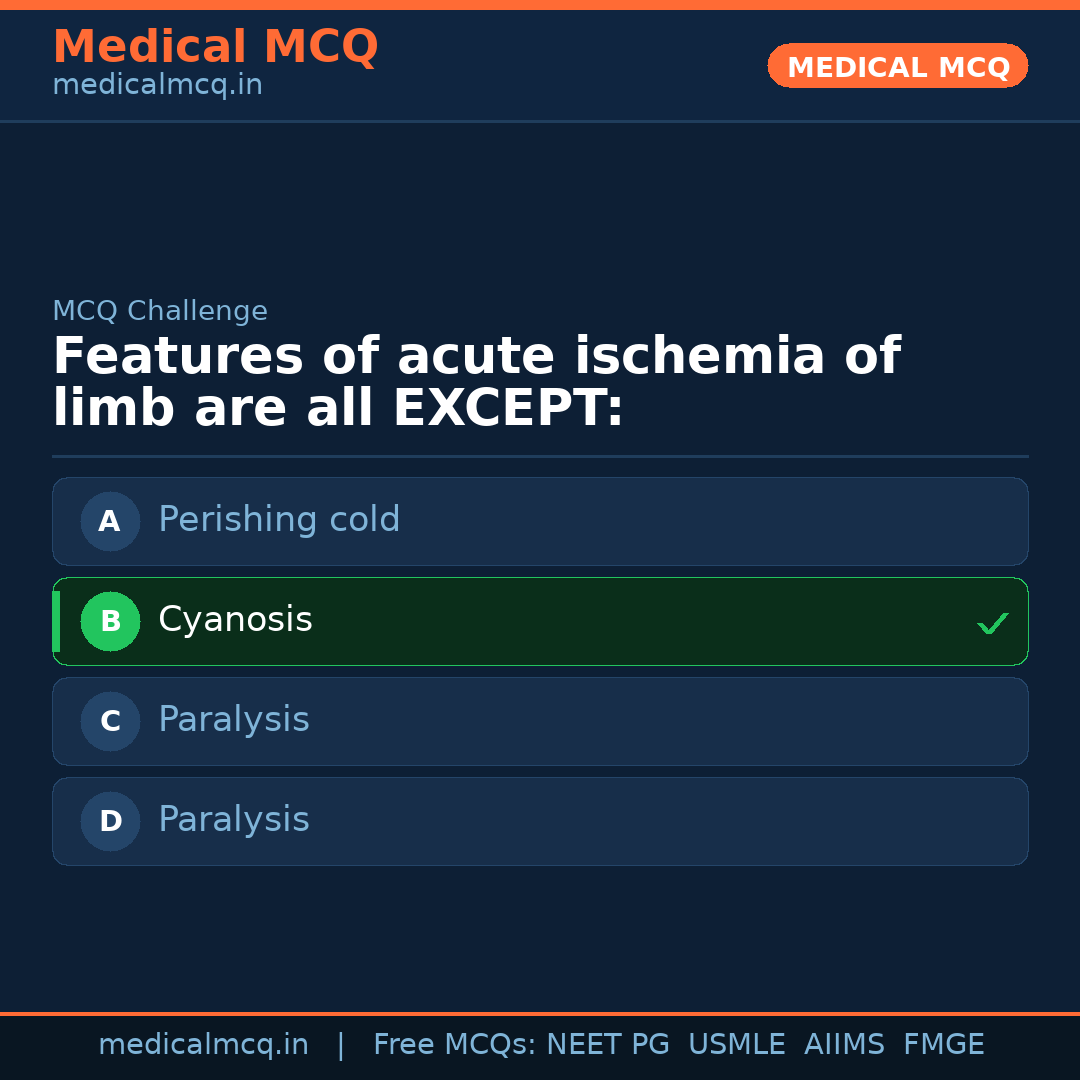 Medical MCQ
medicalmcq.in

MEDICAL MCQ

MCQ Challenge

Features of acute ischemia of limb are all EXCEPT:

A Perishing cold

B Cyanosis ✓

C Paralysis

D Paralysis

medicalmcq.in | Free MCQs: NEET PG USMLE AIIMS FMGE