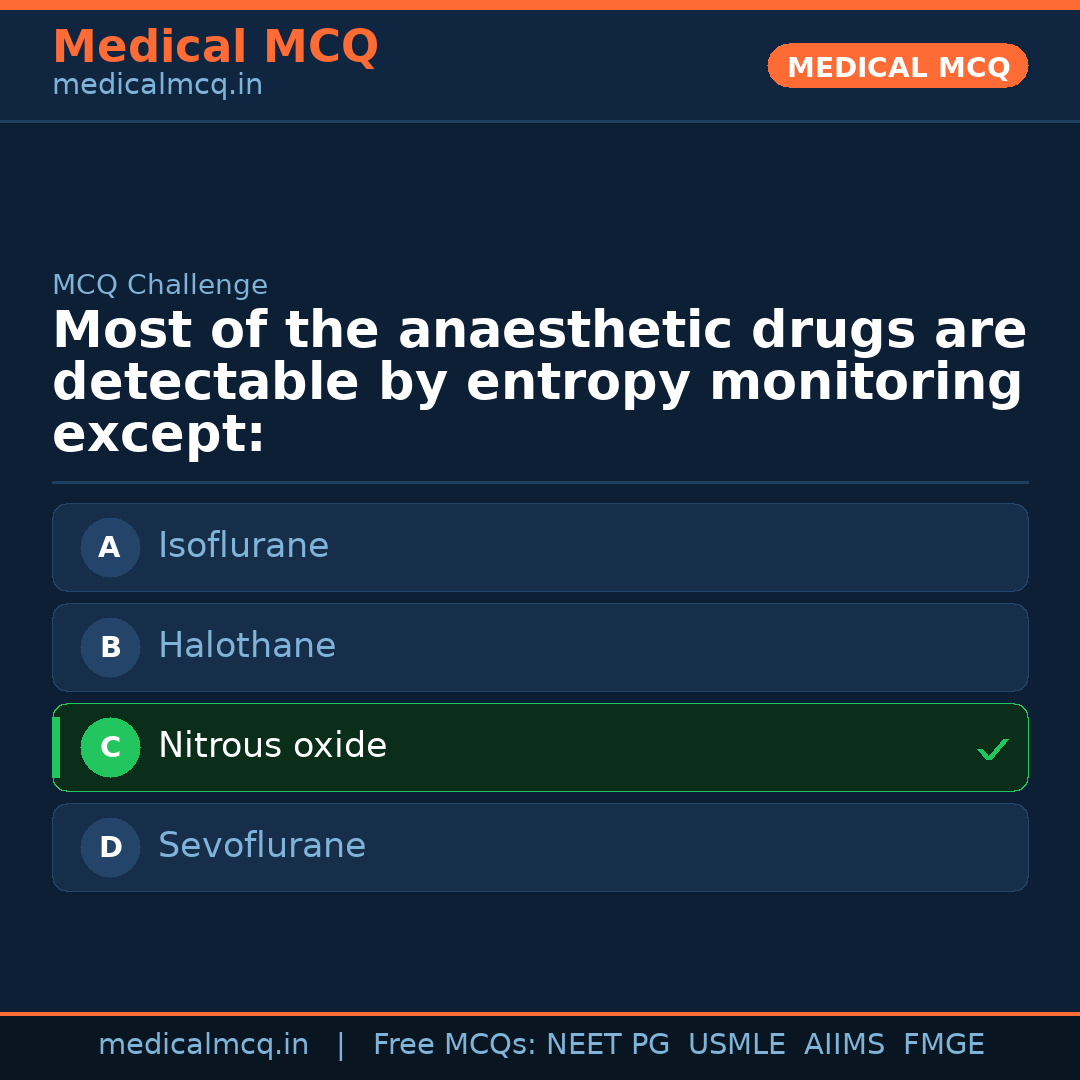 Medical MCQ
medicalmcq.in

MEDICAL MCQ

MCQ Challenge

Most of the anaesthetic drugs are detectable by entropy monitoring except:

A Isoflurane

B Halothane

C Nitrous oxide ✓

D Sevoflurane

medicalmcq.in | Free MCQs: NEET PG USMLE AIIMS FMGE