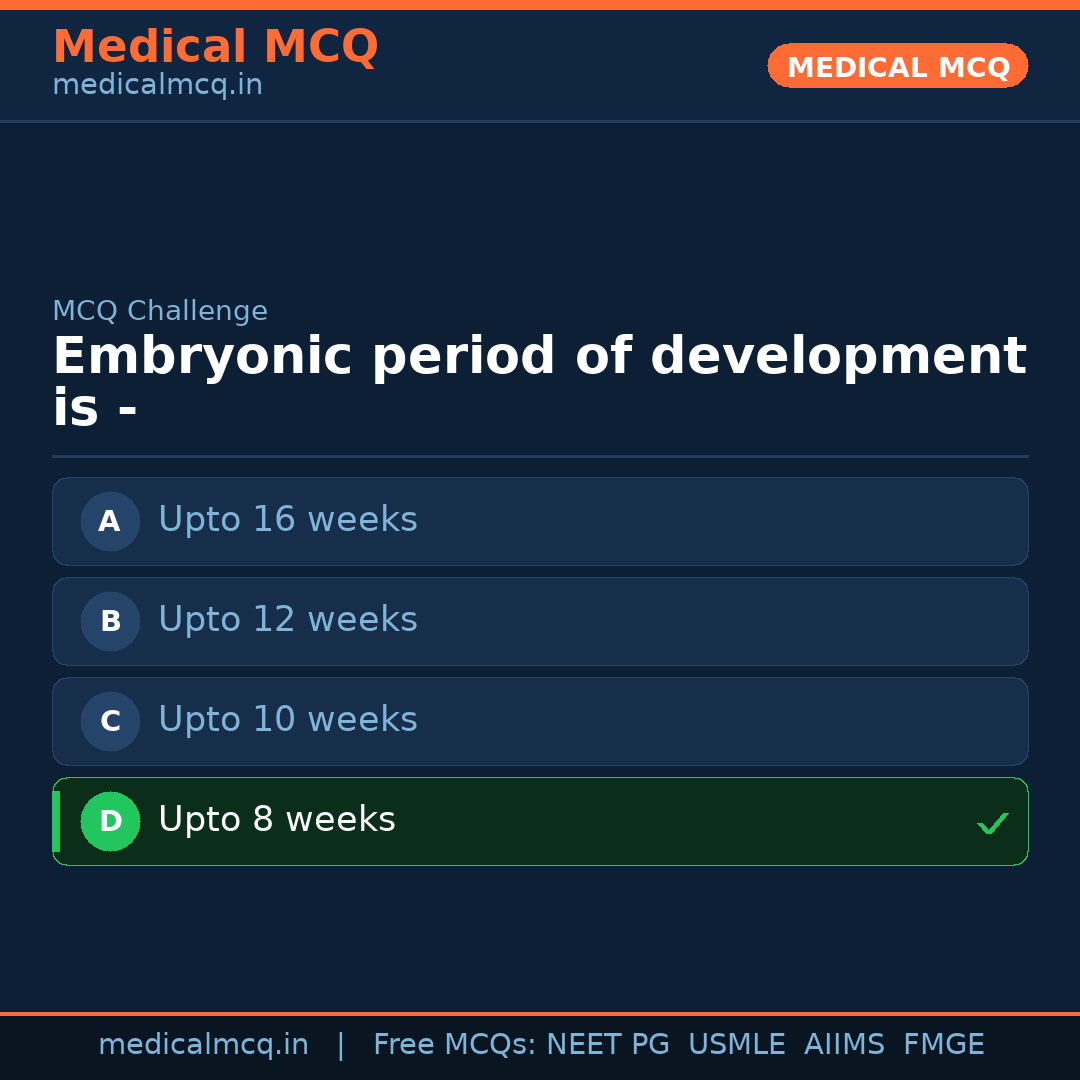 Medical MCQ
medicalmcq.in

MEDICAL MCQ

MCQ Challenge

Embryonic period of development is -

A Upto 16 weeks

B Upto 12 weeks

C Upto 10 weeks

D Upto 8 weeks ✓

medicalmcq.in | Free MCQs: NEET PG USMLE AIIMS FMGE