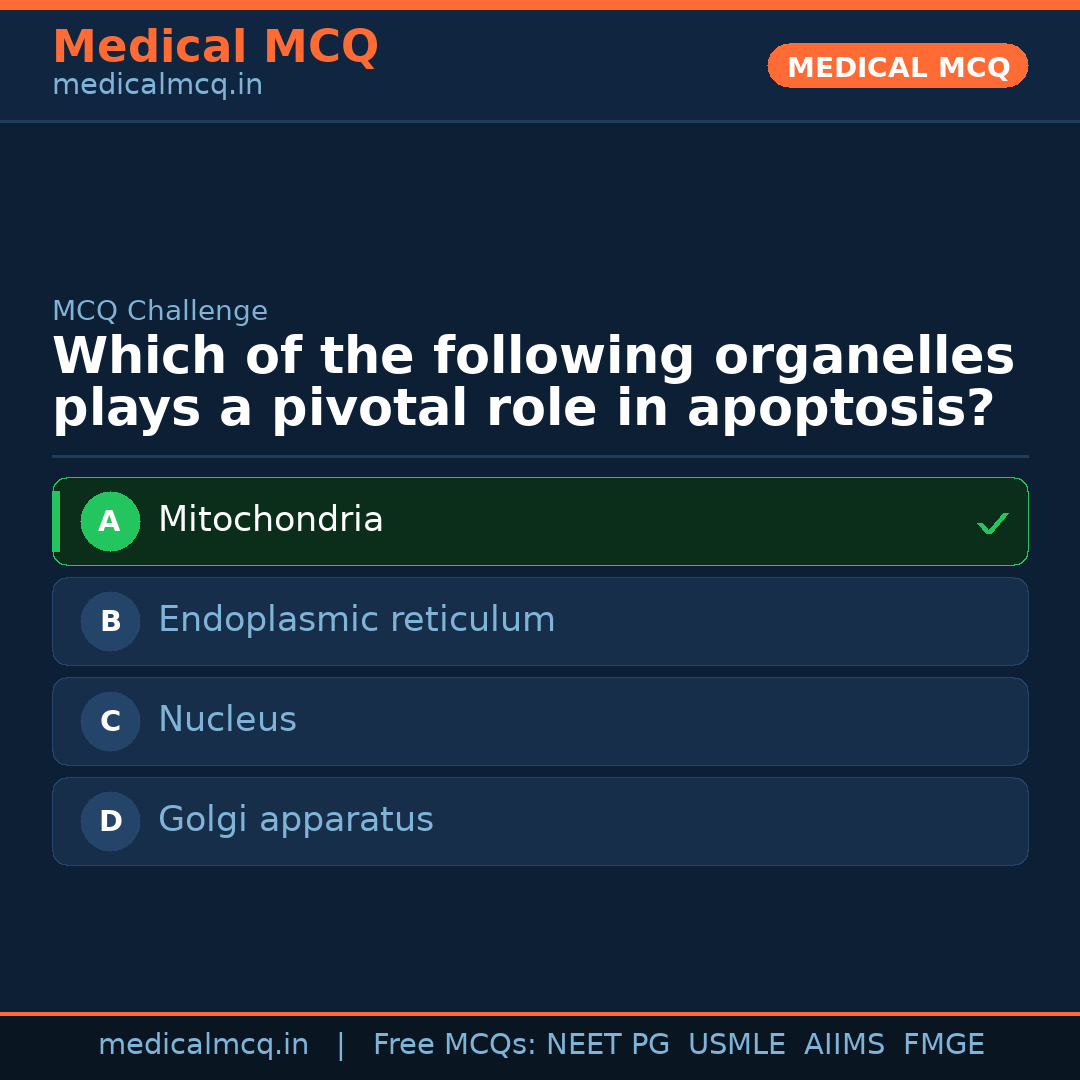 Medical MCQ
medicalmcq.in

MEDICAL MCQ

MCQ Challenge
Which of the following organelles plays a pivotal role in apoptosis?

A Mitochondria ✓
B Endoplasmic reticulum
C Nucleus
D Golgi apparatus

medicalmcq.in | Free MCQs: NEET PG USMLE AIIMS FMGE