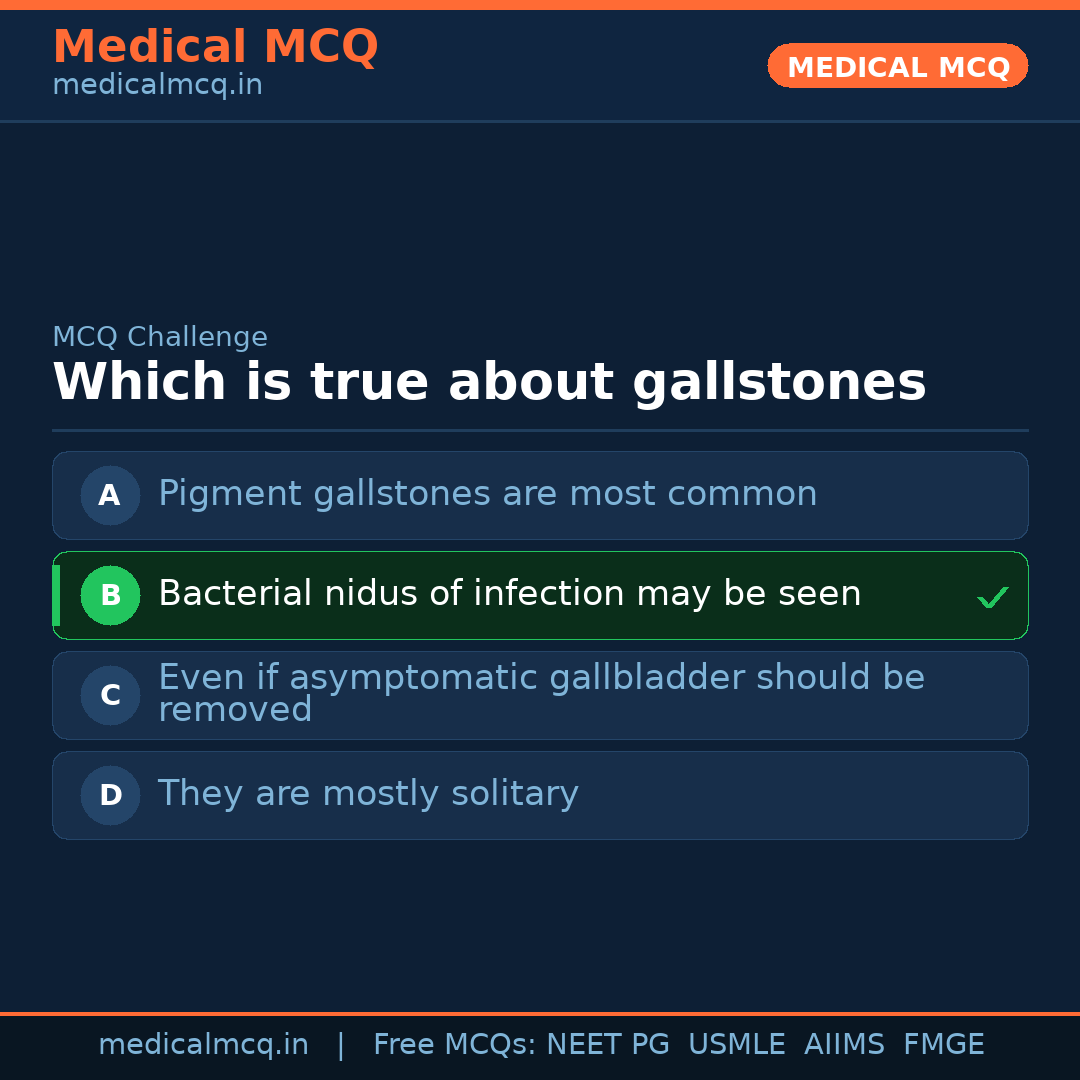 Medical MCQ
medicalmcq.in

MEDICAL MCQ

MCQ Challenge

Which is true about gallstones

A Pigment gallstones are most common

B Bacterial nidus of infection may be seen ✓

C Even if asymptomatic gallbladder should be removed

D They are mostly solitary

medicalmcq.in | Free MCQs: NEET PG USMLE AIIMS FMGE