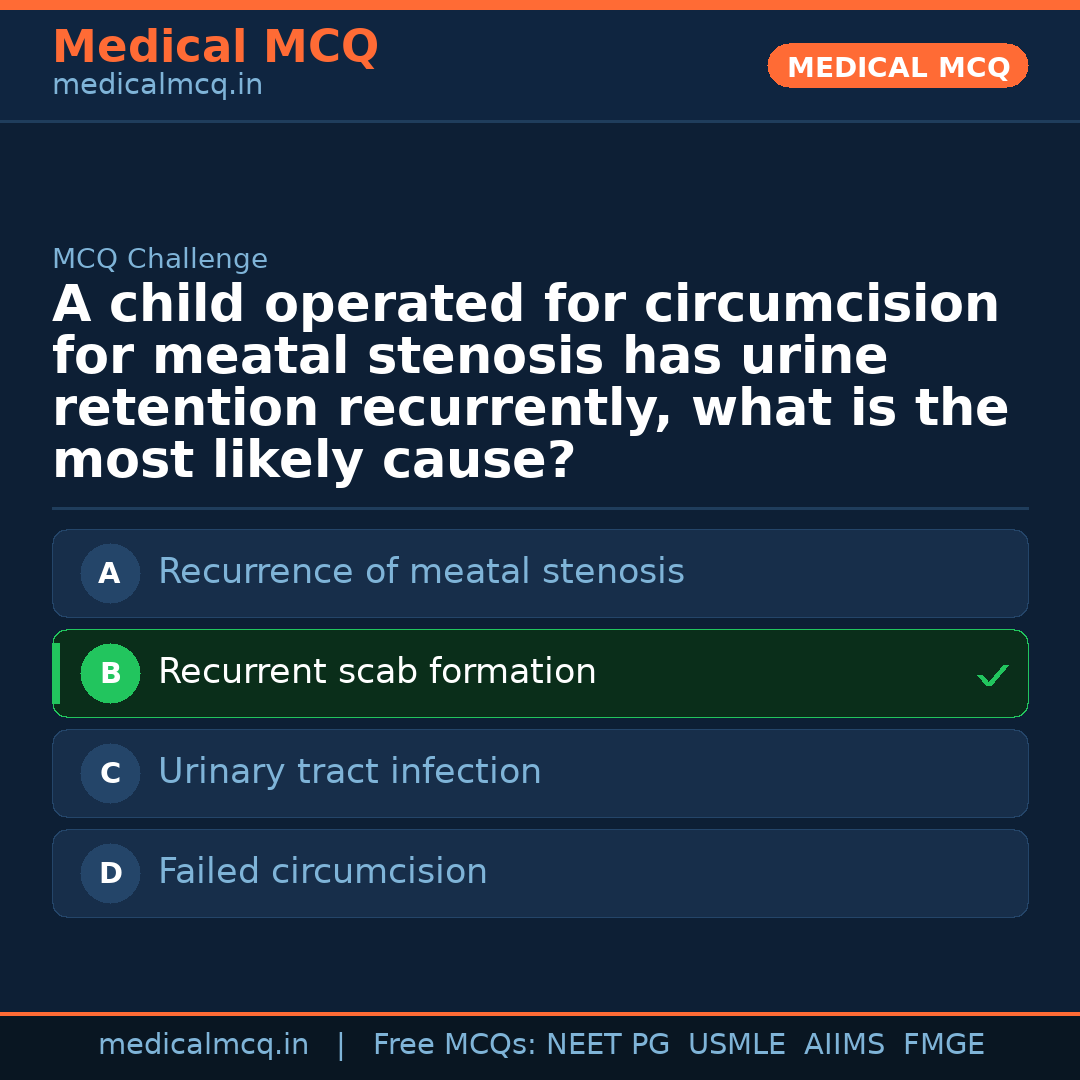 Medical MCQ
medicalmcq.in

MEDICAL MCQ

MCQ Challenge

A child operated for circumcision for meatal stenosis has urine retention recurrently, what is the most likely cause?

A Recurrence of meatal stenosis

B Recurrent scab formation ✓

C Urinary tract infection

D Failed circumcision

medicalmcq.in | Free MCQs: NEET PG USMLE AIIMS FMGE